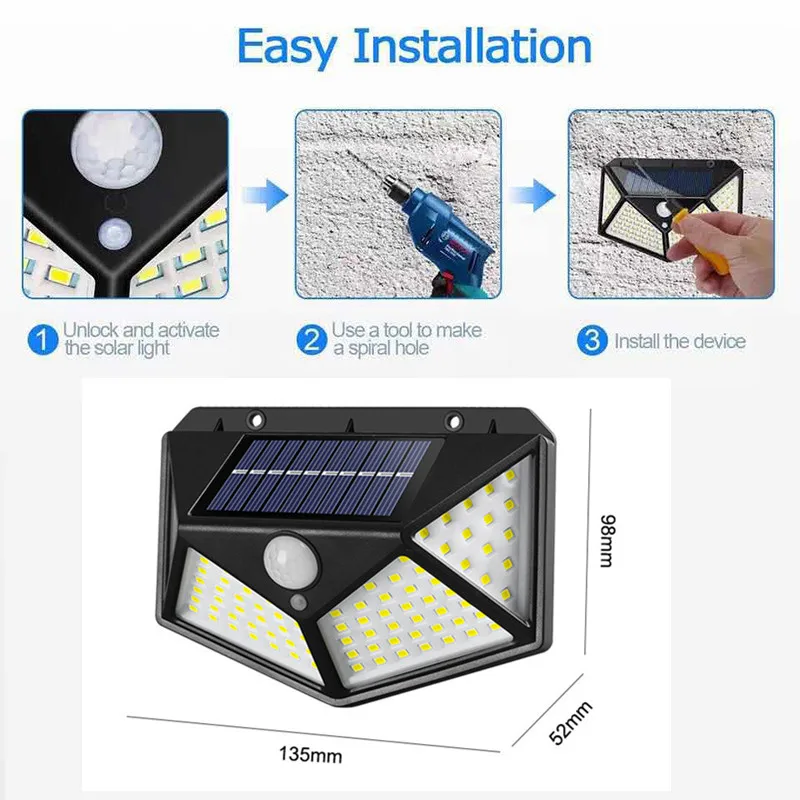 Easy Installation

1 Unlock and activate the solar light

2 Use a tool to make a spiral hole

3 Install the device

98mm

52mm

135mm