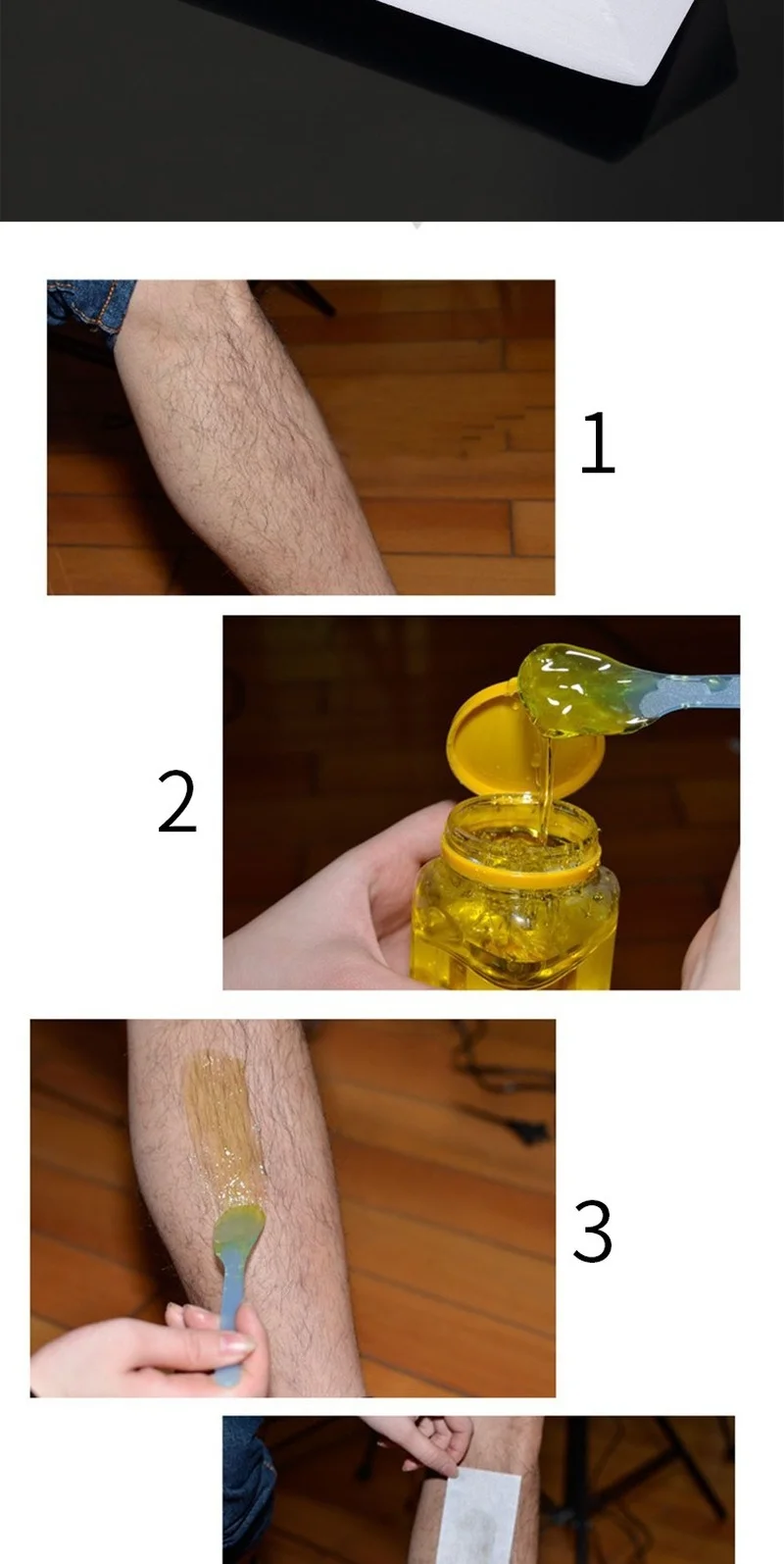 1

2

3