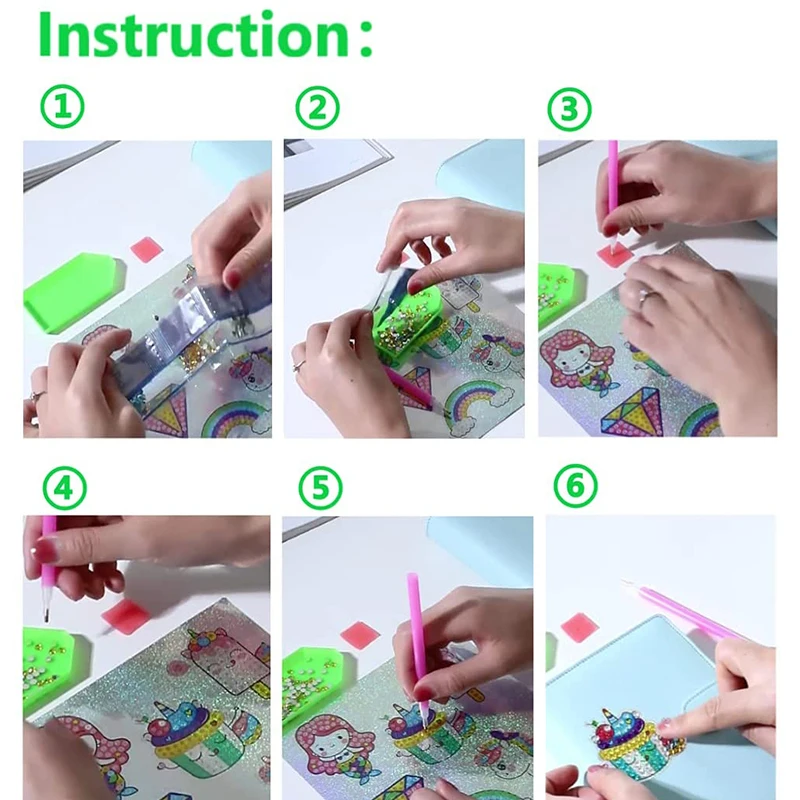 Instruction:

①

②

③

④

⑤

⑥