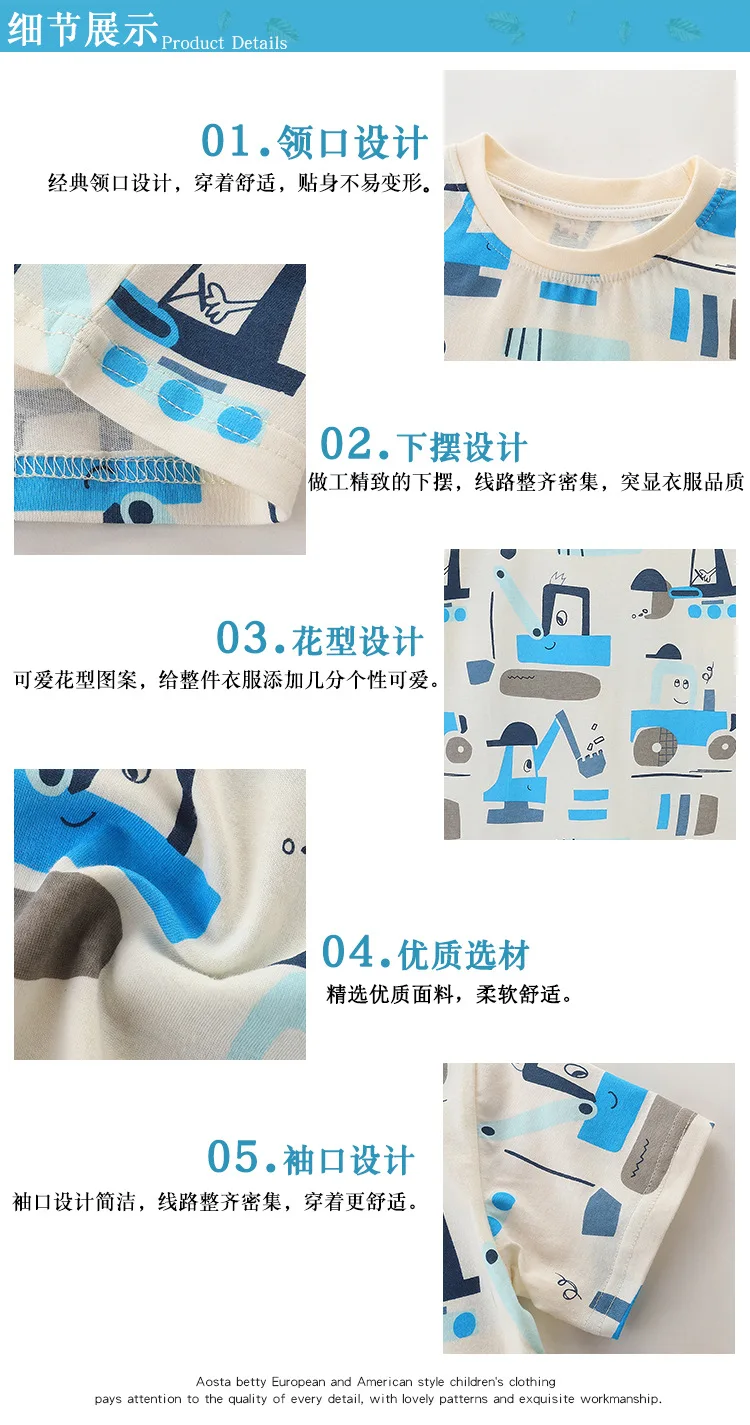 细节展示 Product Details

01.领口设计
经典领口设计，穿着舒适，贴身不易变形。

02.下摆设计
做工精致的下摆，线路整齐密集，突显衣服品质

03.花型设计
可爱花型图案，给整件衣服添加几分个性可爱。

04.优质选材
精选优质面料，柔软舒适。

05.袖口设计
袖口设计简洁，线路整齐密集，穿着更舒适。

Aosta betty European and American style children's clothing
pays attention to the quality of every detail, with lovely patterns and exquisite workmanship.