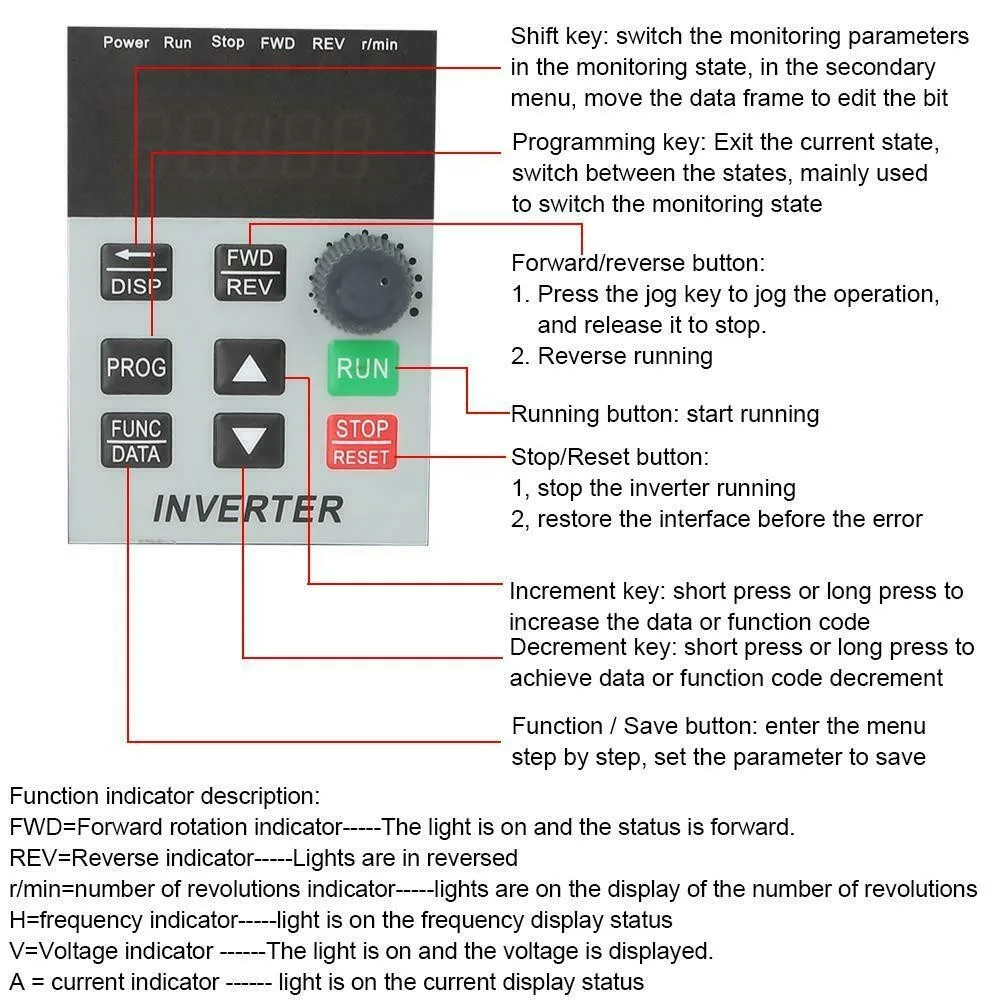 Power Run Stop FWD REV r/min

DISP

FWD
REV

PROG

RUN

FUNC
DATA

STOP
RESET

INVERTER

Shift key: switch the monitoring parameters in the monitoring state, in the secondary menu, move the data frame to edit the bit

Programming key: Exit the current state, switch between the states, mainly used to switch the monitoring state

Forward/reverse button:
1. Press the jog key to jog the operation, and release it to stop.
2. Reverse running

Running button: start running

Stop/Reset button:
1, stop the inverter running
2, restore the interface before the error

Increment key: short press or long press to increase the data or function code

Decrement key: short press or long press to achieve data or function code decrement

Function / Save button: enter the menu step by step, set the parameter to save

Function indicator description:
FWD=Forward rotation indicator-----The light is on and the status is forward.
REV=Reverse indicator-----Lights are in reversed
r/min=number of revolutions indicator-----lights are on the display of the number of revolutions
H=frequency indicator-----light is on the frequency display status
V=Voltage indicator ------The light is on and the voltage is displayed.
A = current indicator ------ light is on the current display status