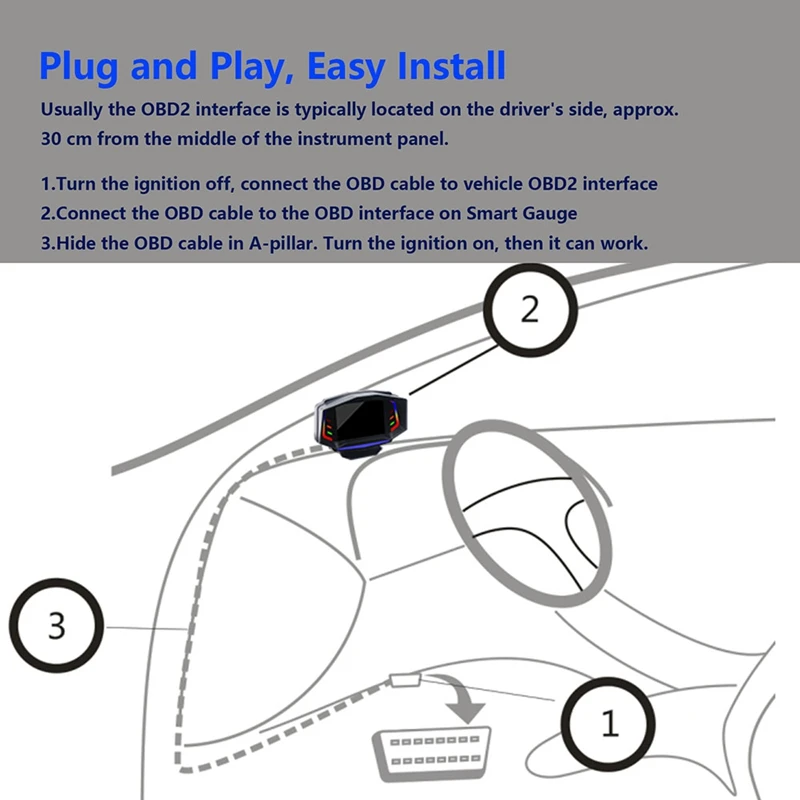 Plug and Play, Easy Install

Usually the OBD2 interface is typically located on the driver's side, approx. 30 cm from the middle of the instrument panel.

1.Turn the ignition off, connect the OBD cable to vehicle OBD2 interface
2.Connect the OBD cable to the OBD interface on Smart Gauge
3.Hide the OBD cable in A-pillar. Turn the ignition on, then it can work.

2

3

1