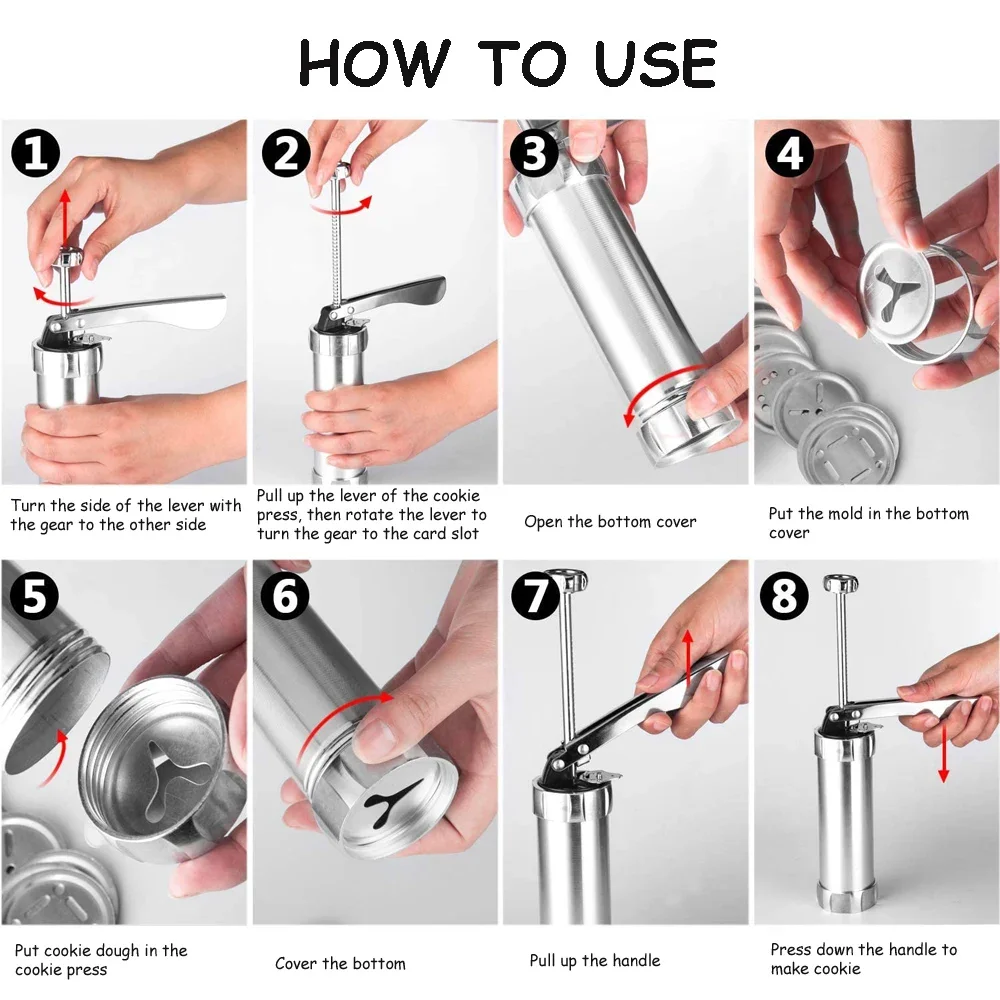 HOW TO USE

1
Turn the side of the lever with the gear to the other side

2
Pull up the lever of the cookie press, then rotate the lever to turn the gear to the card slot

3
Open the bottom cover

4
Put the mold in the bottom cover

5
Put cookie dough in the cookie press

6
Cover the bottom

7
Pull up the handle

8
Press down the handle to make cookie