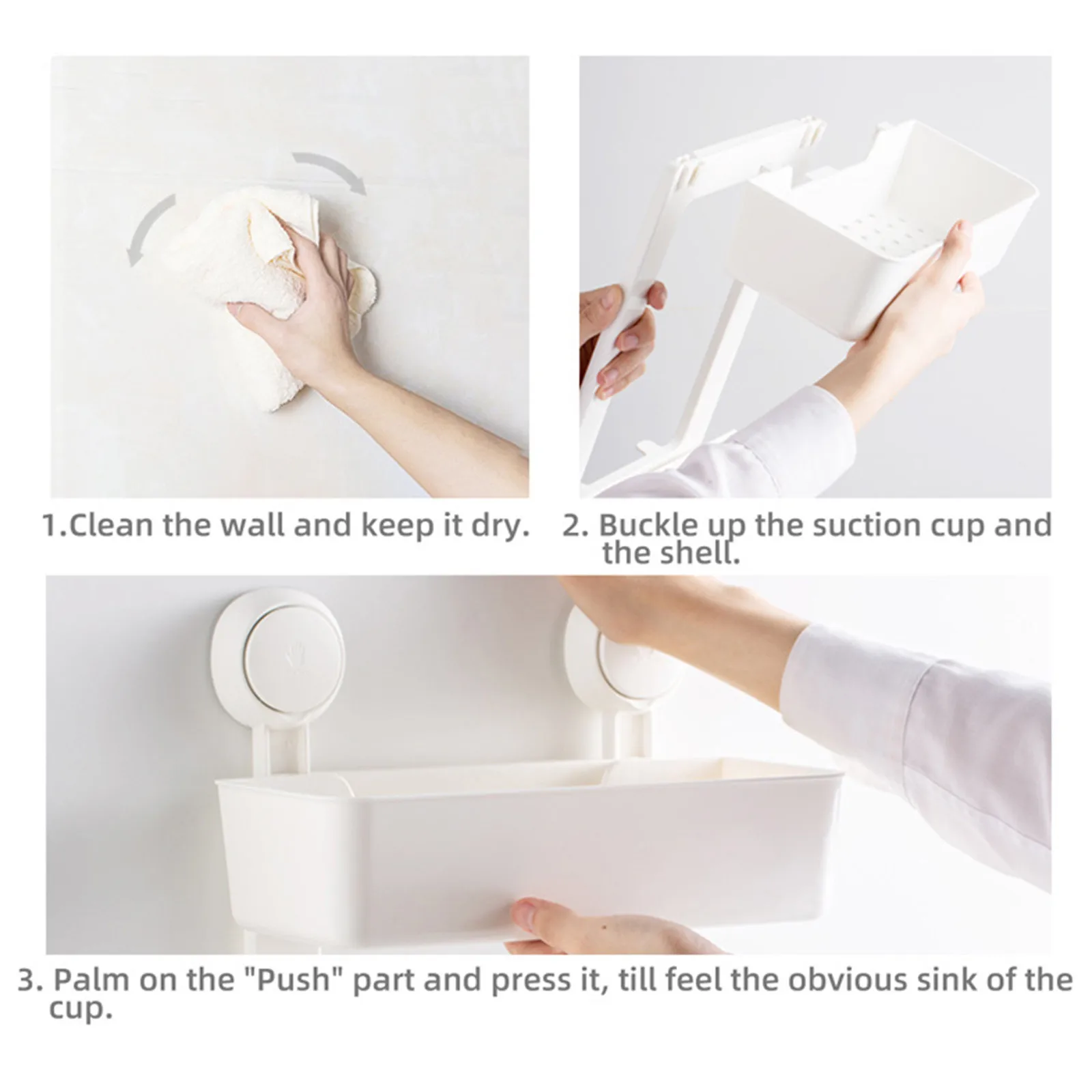 1.Clean the wall and keep it dry.

2. Buckle up the suction cup and the shell.

3. Palm on the "Push" part and press it, till feel the obvious sink of the cup.