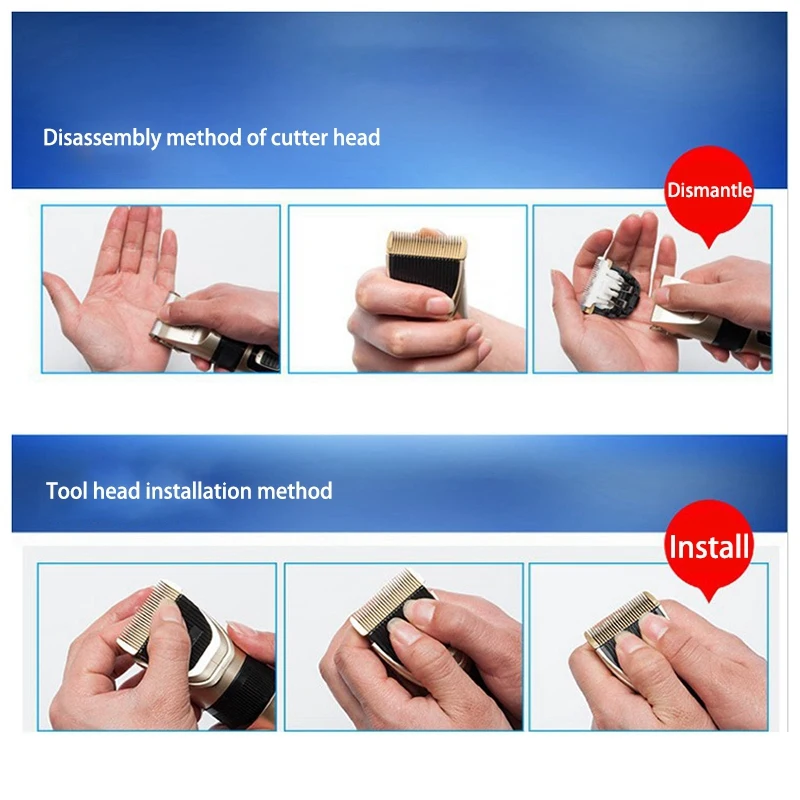 Disassembly method of cutter head

Dismantle

Tool head installation method

Install