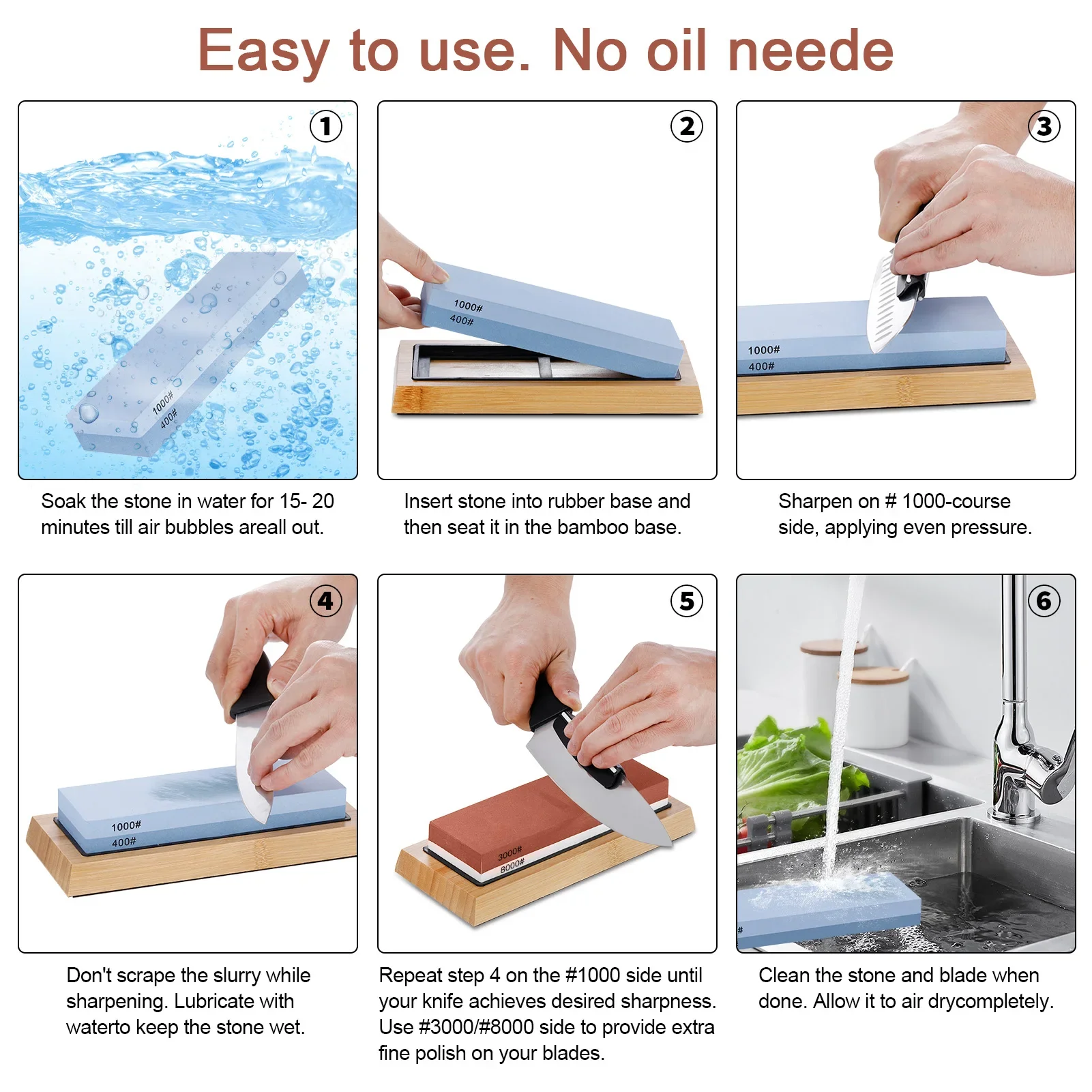 Easy to use. No oil neede

1

1000#
400#

Soak the stone in water for 15- 20 minutes till air bubbles areall out.

2

1000#
400#

Insert stone into rubber base and then seat it in the bamboo base.

3

1000#
400#

Sharpen on # 1000-course side, applying even pressure.

4

1000#
400#

Don't scrape the slurry while sharpening. Lubricate with waterto keep the stone wet.

5

3000#
8000#

Repeat step 4 on the #1000 side until your knife achieves desired sharpness. Use #3000/#8000 side to provide extra fine polish on your blades.

6

#

Clean the stone and blade when done. Allow it to air drycompletely.