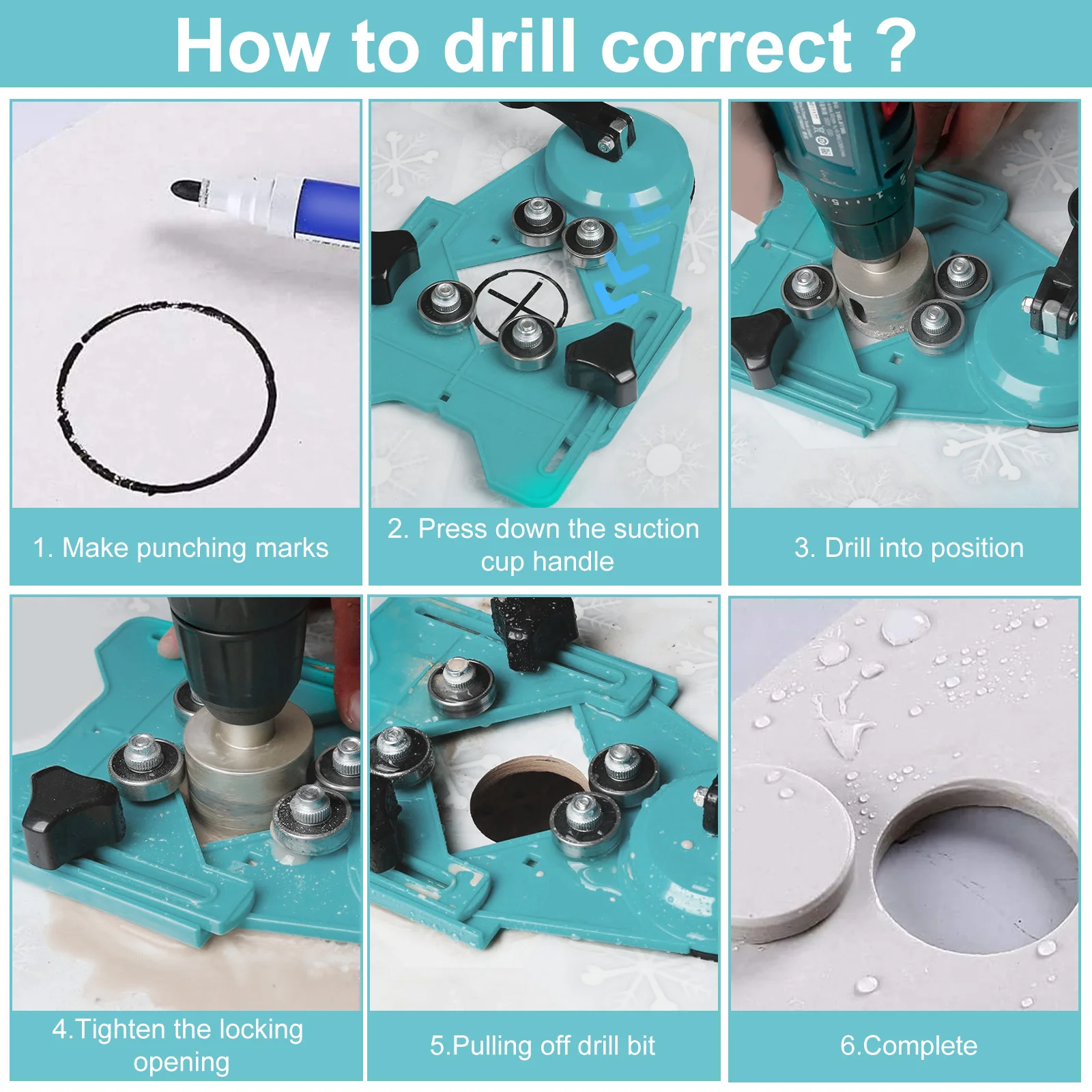 How to drill correct ?

1. Make punching marks

2. Press down the suction cup handle

3. Drill into position

4.Tighten the locking opening

5.Pulling off drill bit

6.Complete