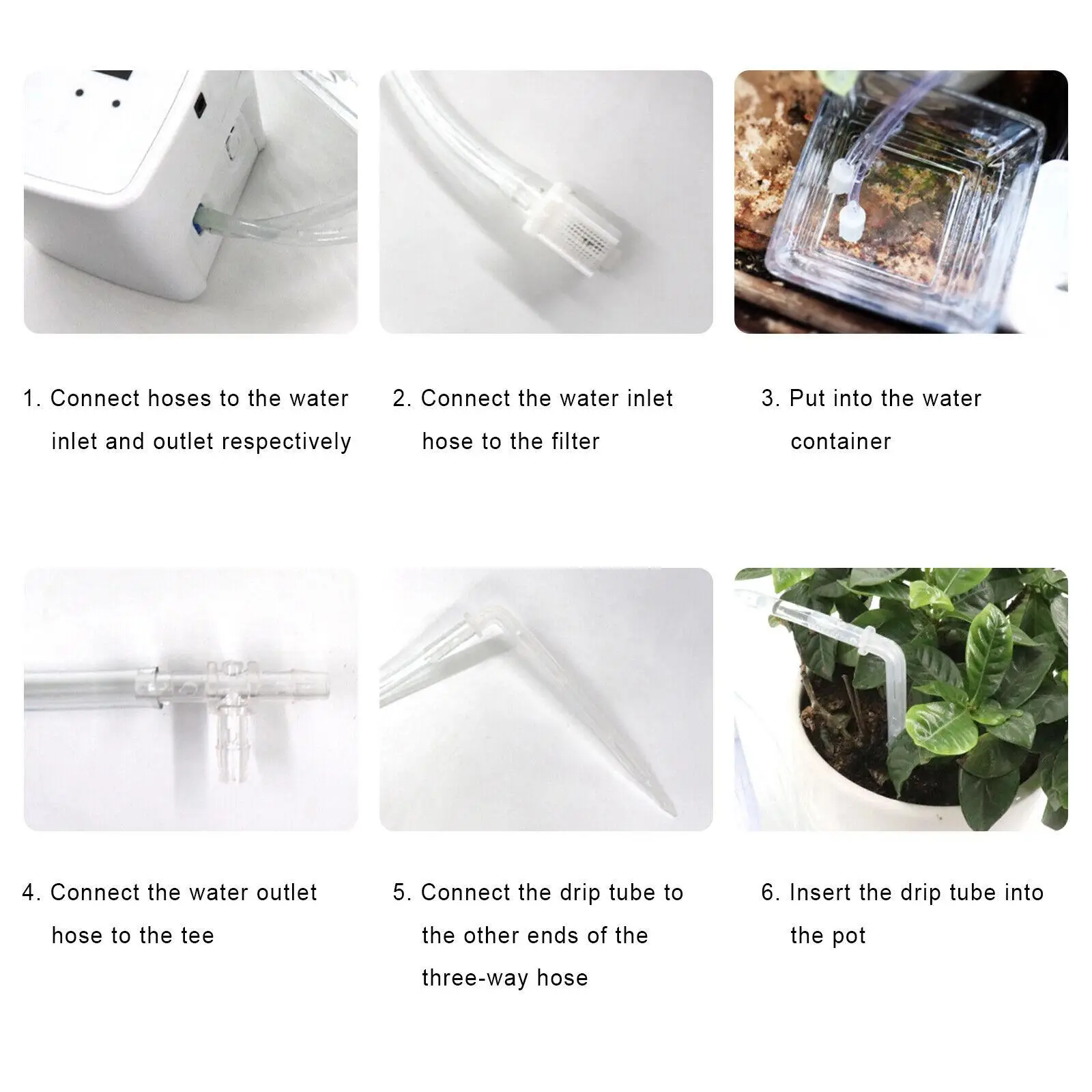 1. Connect hoses to the water inlet and outlet respectively

2. Connect the water inlet hose to the filter

3. Put into the water container

4. Connect the water outlet hose to the tee

5. Connect the drip tube to the other ends of the three-way hose

6. Insert the drip tube into the pot