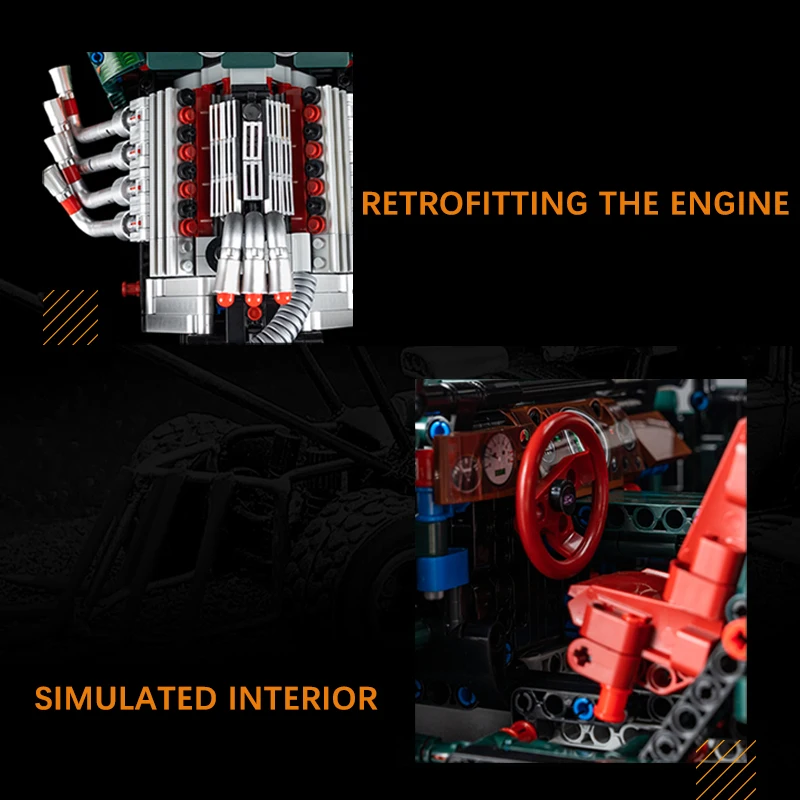 RETROFITTING THE ENGINE

SIMULATED INTERIOR