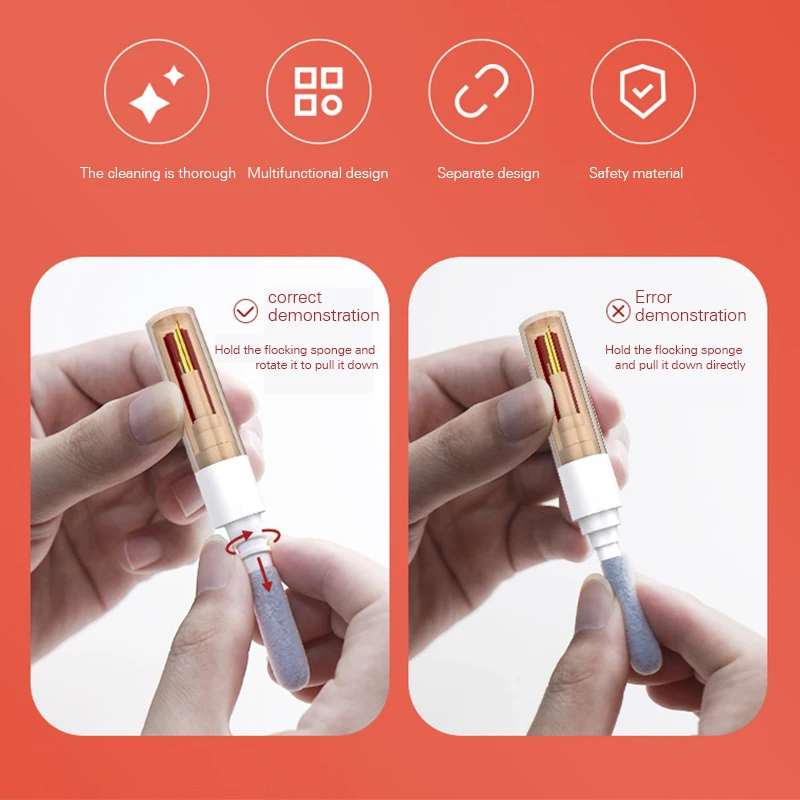 The cleaning is thorough

Multifunctional design

Separate design

Safety material

correct demonstration

Hold the flocking sponge and rotate it to pull it down

Error demonstration

Hold the flocking sponge and pull it down directly