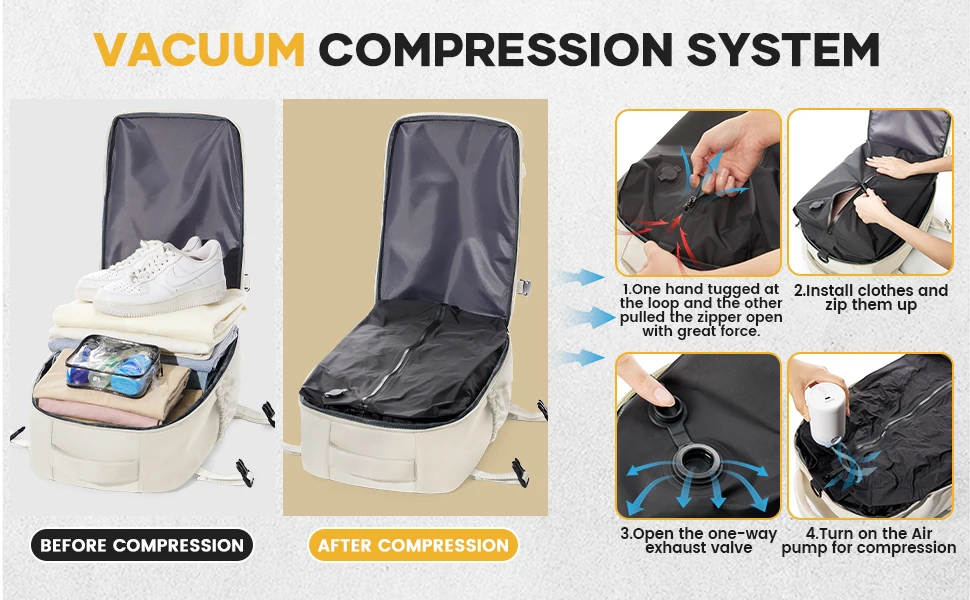 VACUUM COMPRESSION SYSTEM

BEFORE COMPRESSION

AFTER COMPRESSION

1.One hand tugged at the loop and the other pulled the zipper open with great force.

2.Install clothes and zip them up

3.Open the one-way exhaust valve

4.Turn on the Air pump for compression