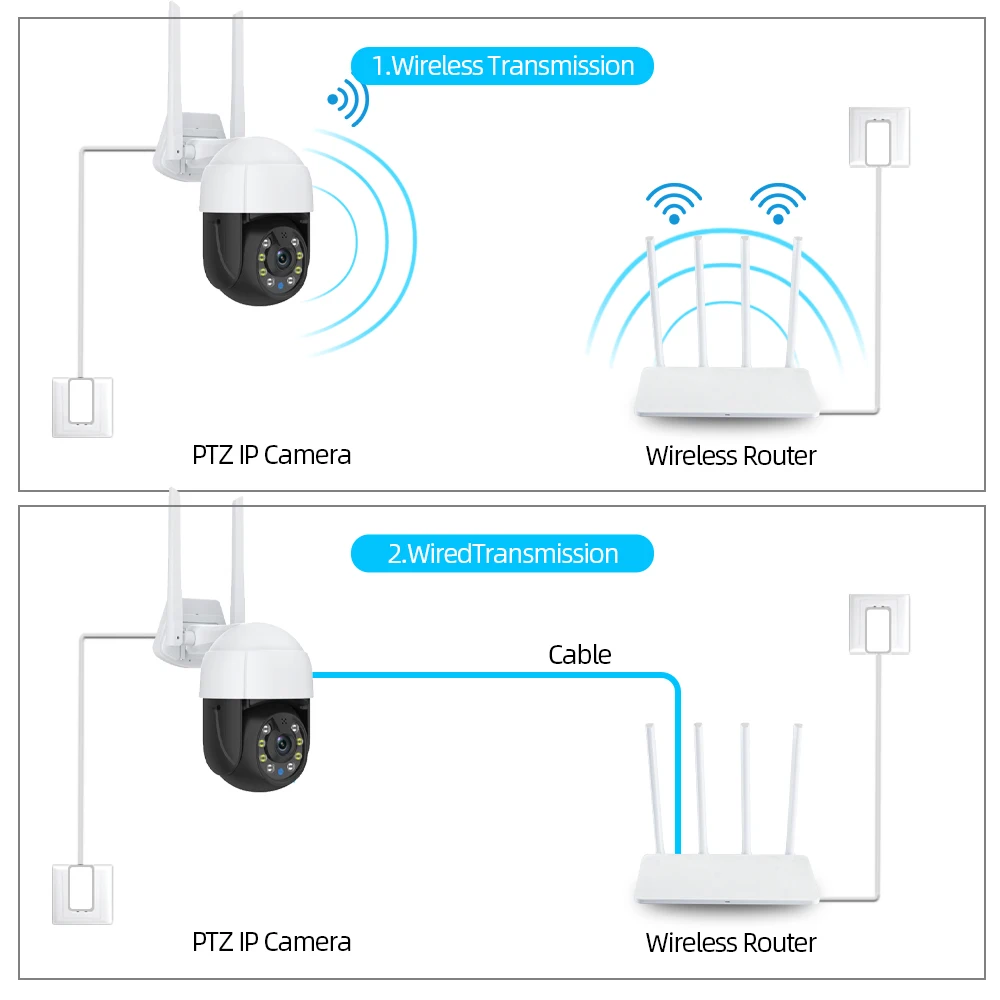 1.Wireless Transmission

PTZ IP Camera

Wireless Router

2.WiredTransmission

Cable

PTZ IP Camera

Wireless Router