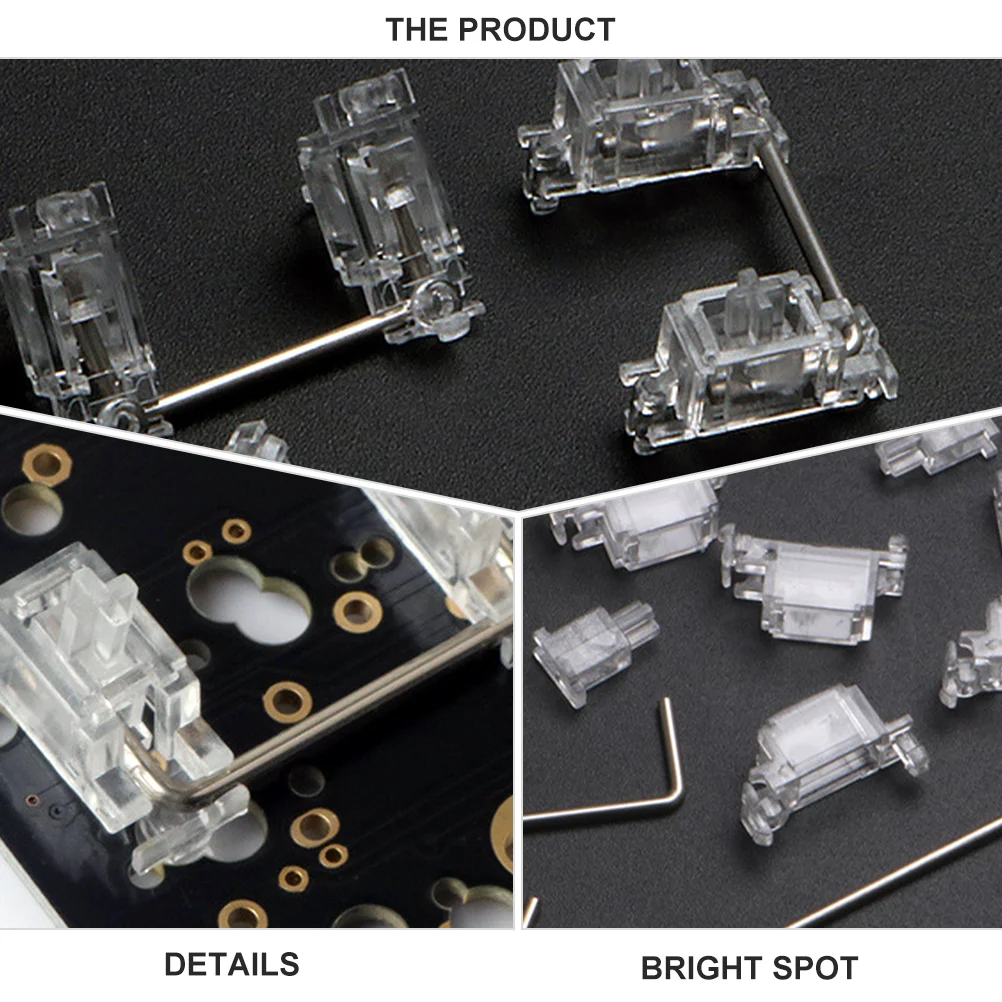 THE PRODUCT

DETAILS

BRIGHT SPOT