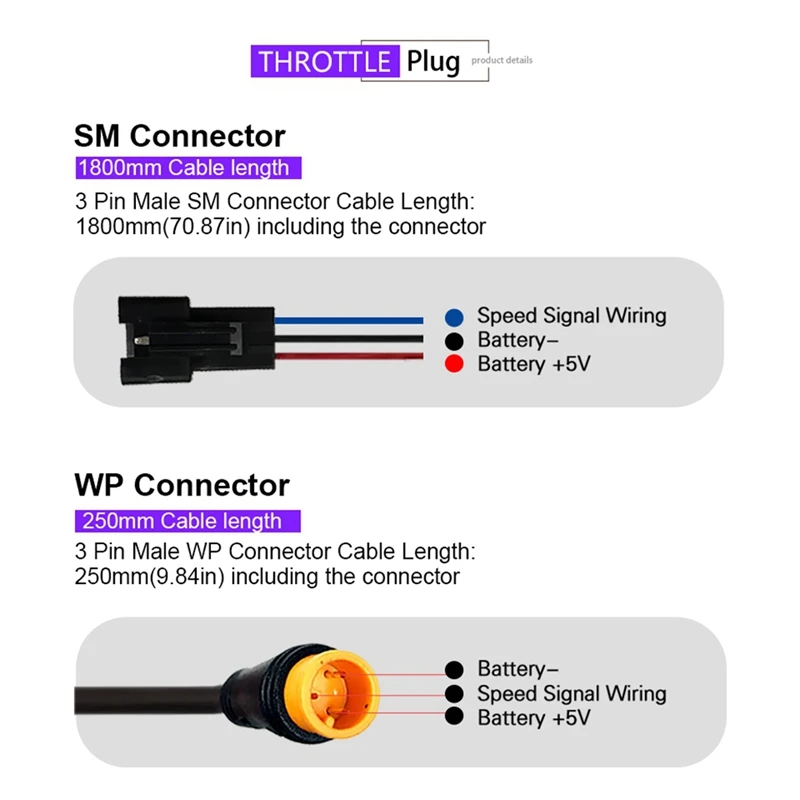 THROTTLE Plug product details

SM Connector

1800mm Cable length

3 Pin Male SM Connector Cable Length: 1800mm(70.87in) including the connector

Speed Signal Wiring
Battery–
Battery +5V

WP Connector

250mm Cable length

3 Pin Male WP Connector Cable Length: 250mm(9.84in) including the connector

Battery–
Speed Signal Wiring
Battery +5V