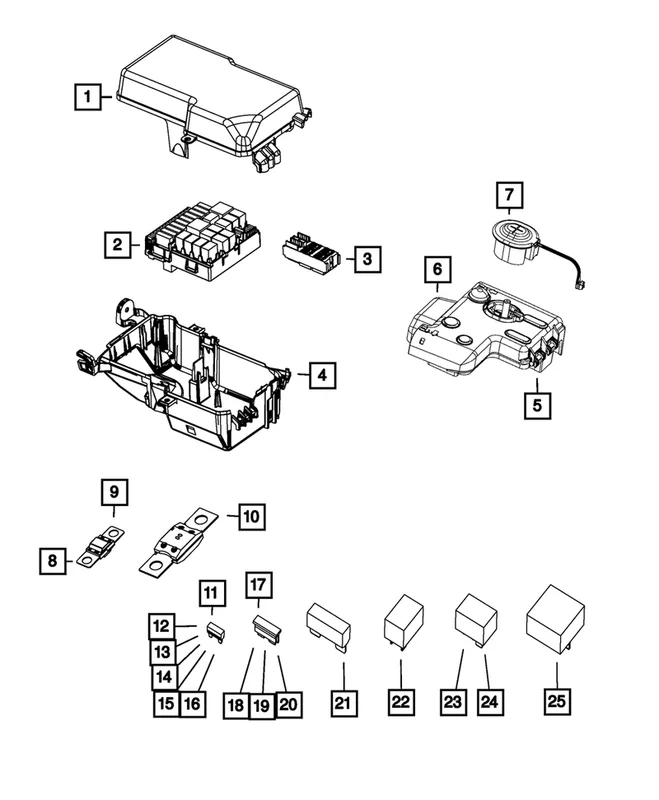 1
2
3
7
6
4
5
9
10
8
11
17
12
13
14
15
16
18
19
20
21
22
23
24
25