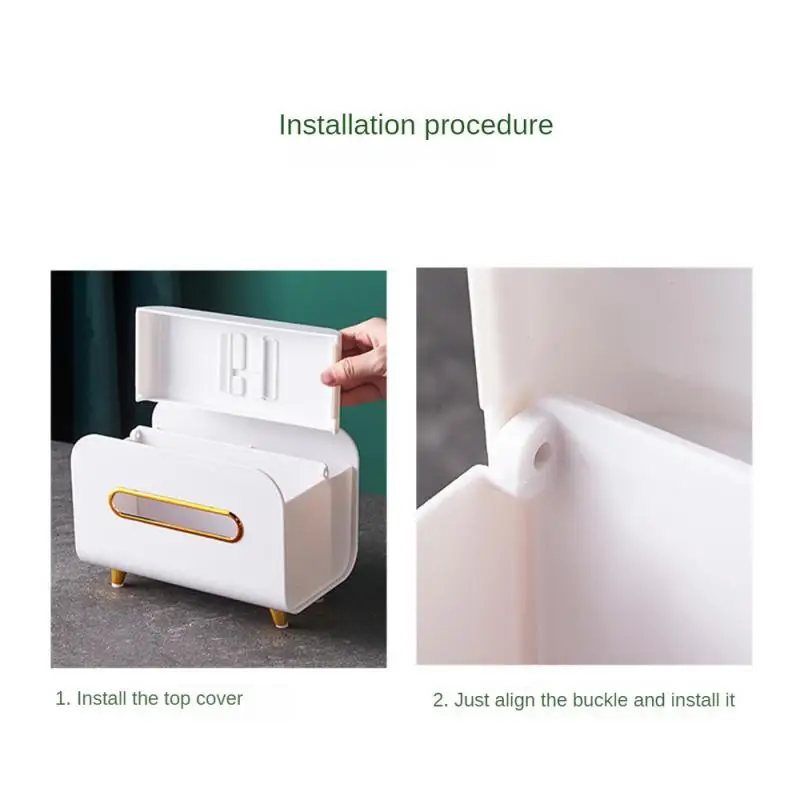 Installation procedure

1. Install the top cover

2. Just align the buckle and install it