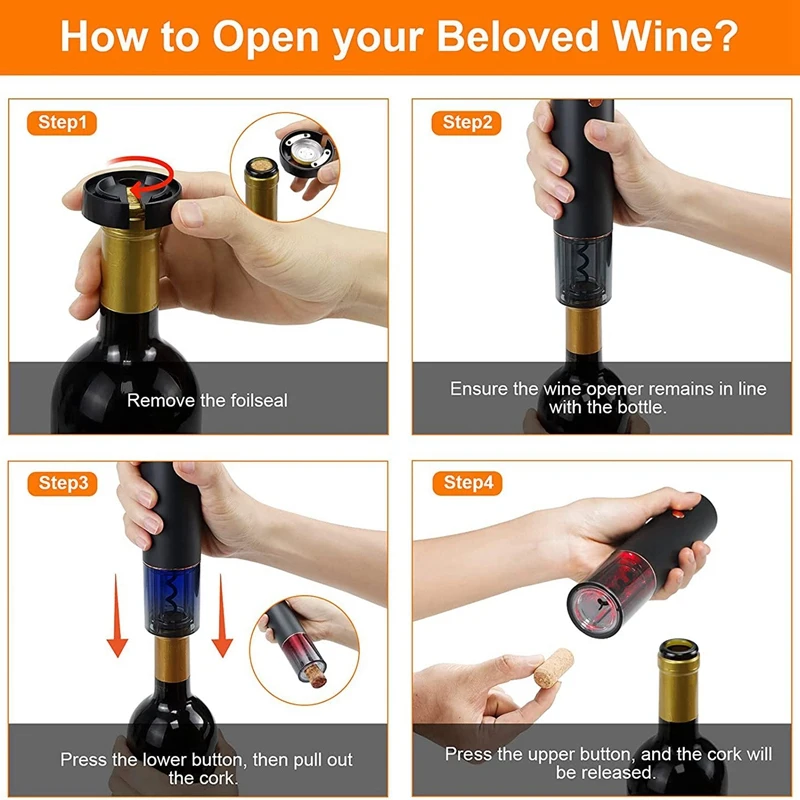 How to Open your Beloved Wine?

Step1

Remove the foilseal

Step2

Ensure the wine opener remains in line with the bottle.

Step3

Press the lower button, then pull out the cork.

Step4

Press the upper button, and the cork will be released.