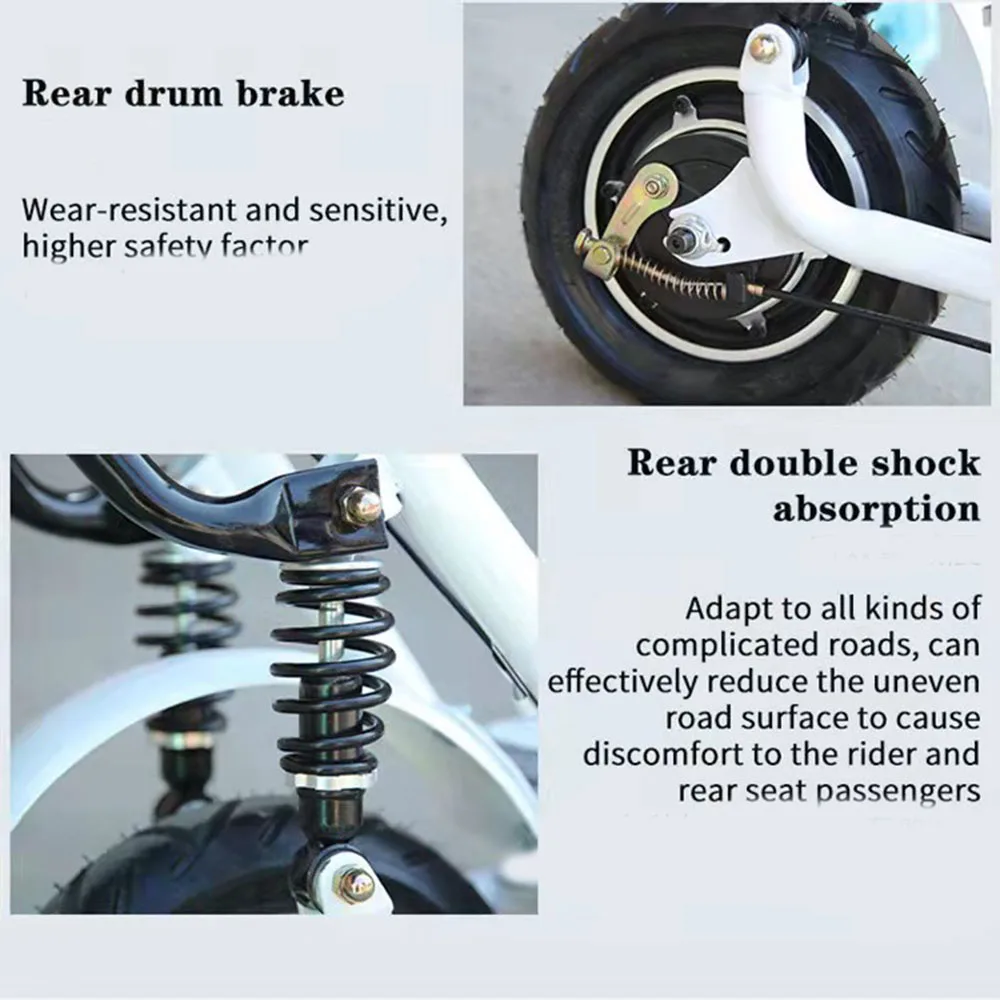 Rear drum brake

Wear-resistant and sensitive, higher safety factor

Rear double shock absorption

Adapt to all kinds of complicated roads, can effectively reduce the uneven road surface to cause discomfort to the rider and rear seat passengers