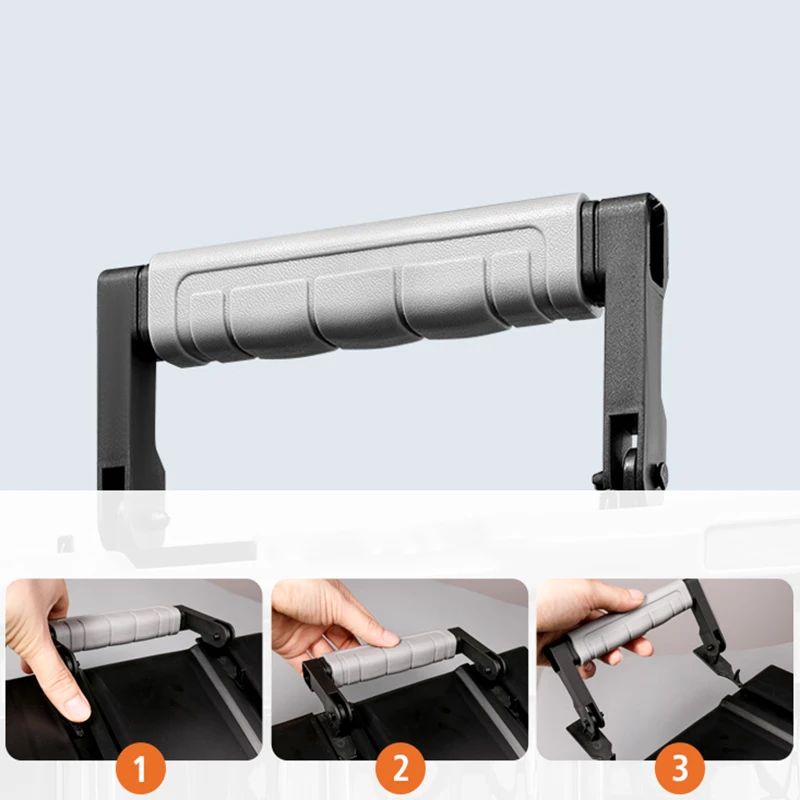 1
2
3