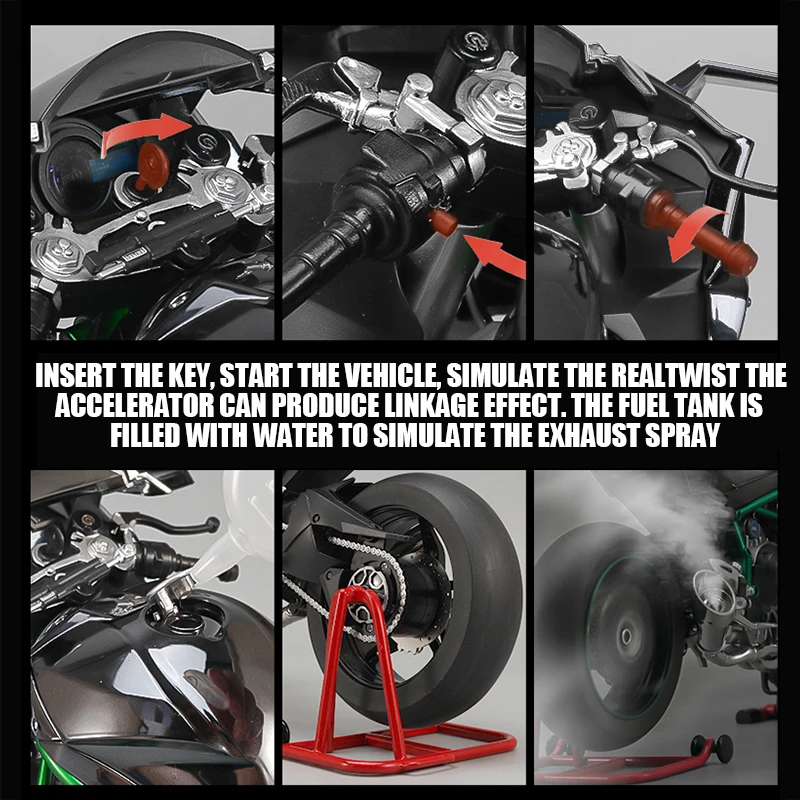 INSERT THE KEY, START THE VEHICLE, SIMULATE THE REALTWIST THE ACCELERATOR CAN PRODUCE LINKAGE EFFECT. THE FUEL TANK IS FILLED WITH WATER TO SIMULATE THE EXHAUST SPRAY