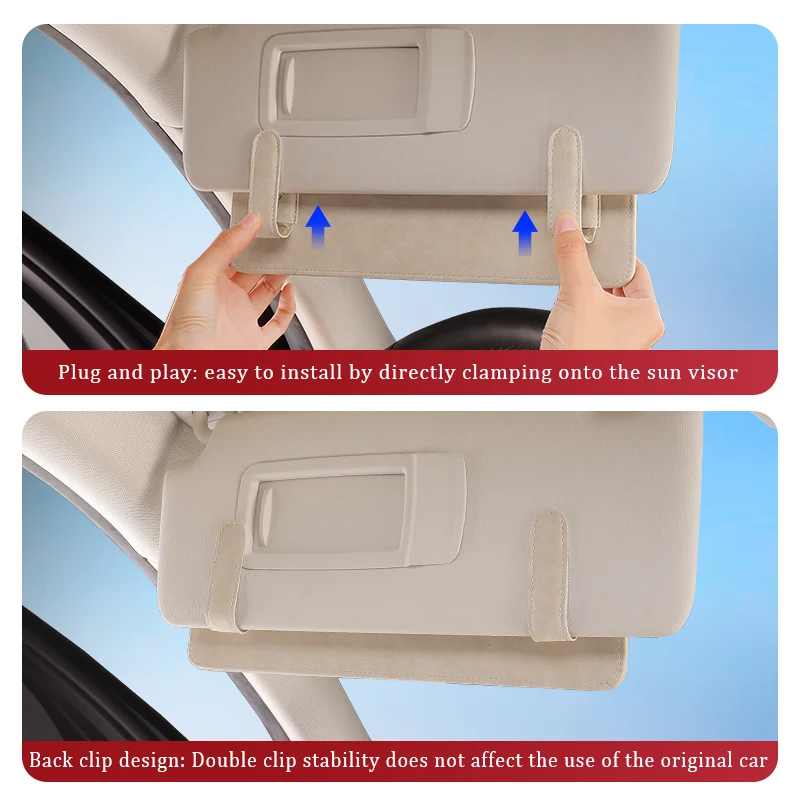 Plug and play: easy to install by directly clamping onto the sun visor

Back clip design: Double clip stability does not affect the use of the original car