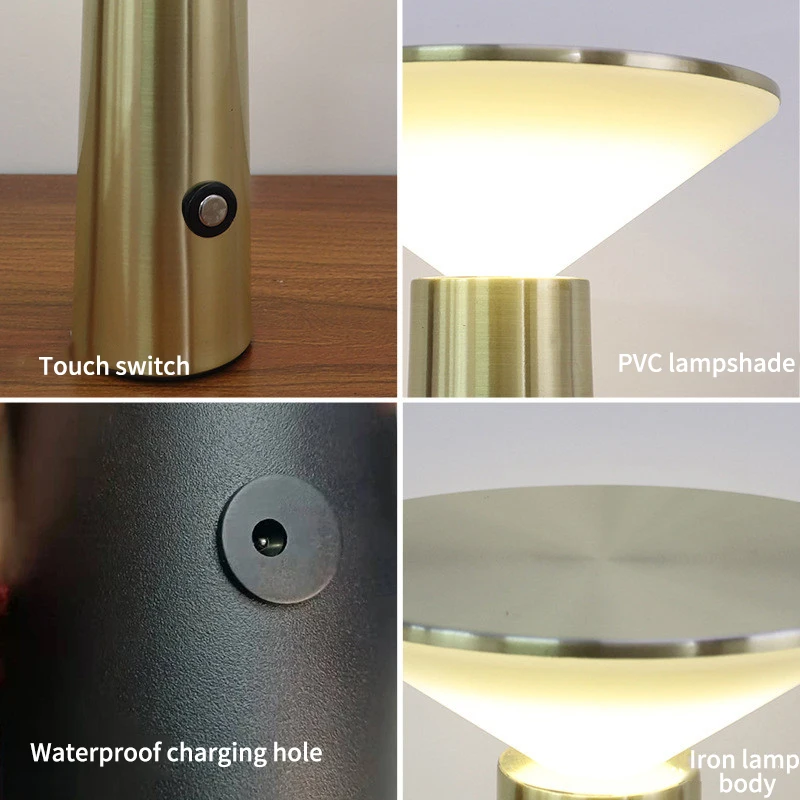 Touch switch

PVC lampshade

Waterproof charging hole

Iron lamp body