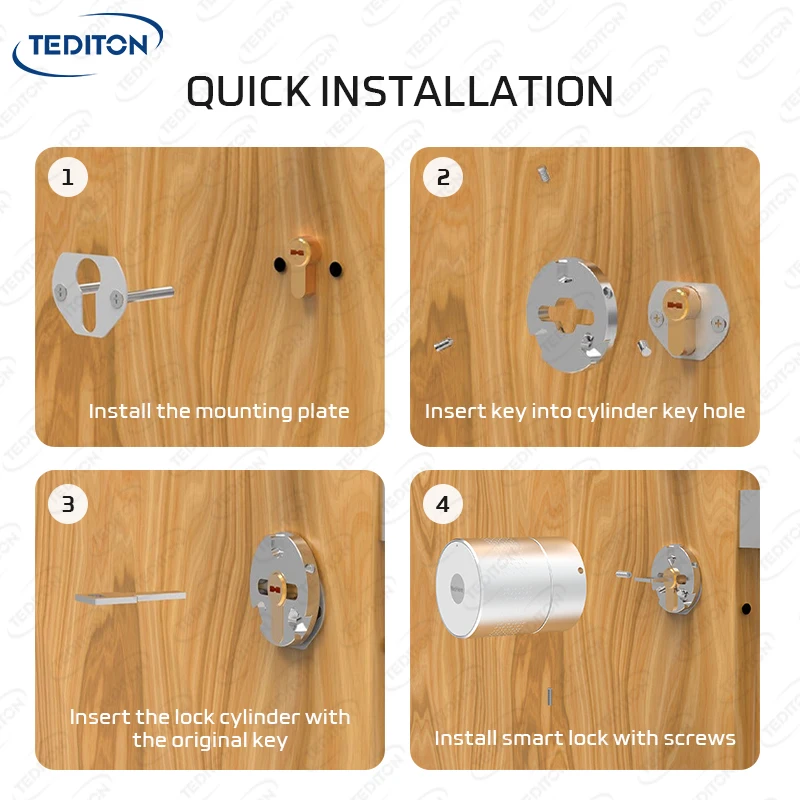 TEDITON

QUICK INSTALLATION

1

Install the mounting plate

2

Insert key into cylinder key hole

3

Insert the lock cylinder with the original key

4

Install smart lock with screws