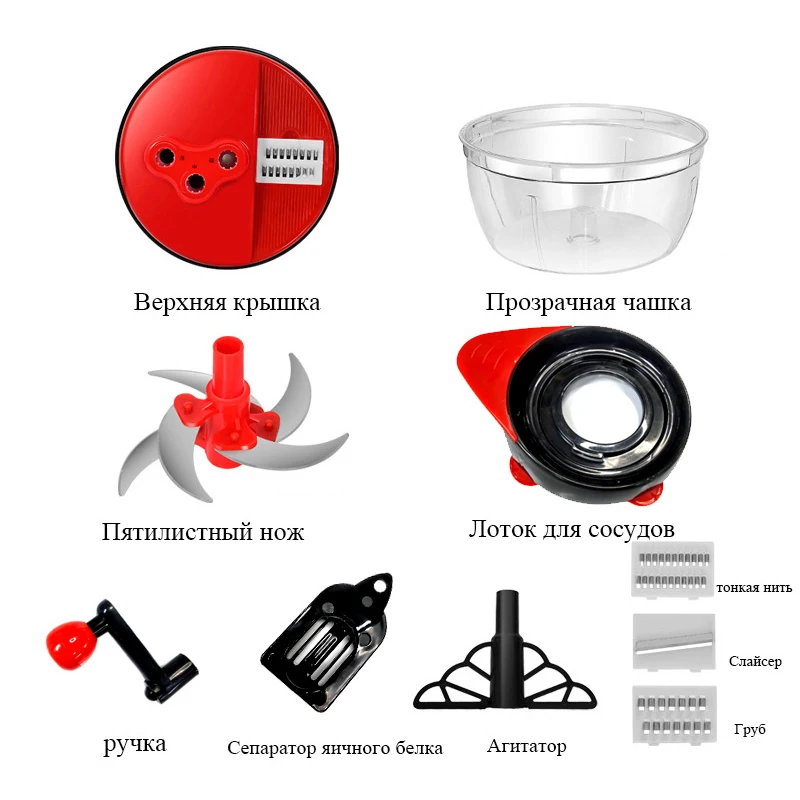 Верхняя крышка

Прозрачная чашка

Пятилистный нож

Лоток для сосудов

тонкая нить

Слайсер

Груб

ручка

Сепаратор яичного белка

Агитатор