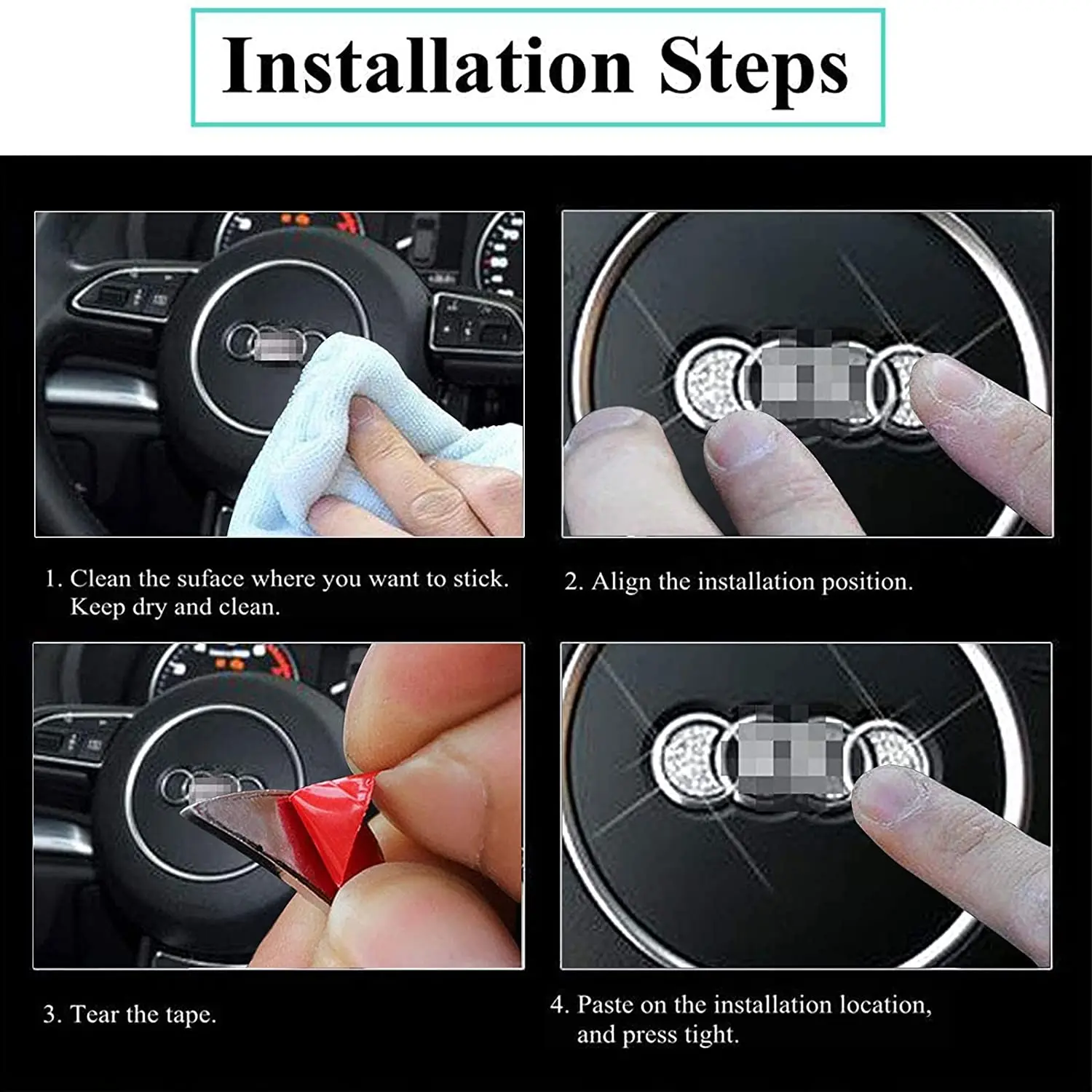 Installation Steps

1. Clean the suface where you want to stick. Keep dry and clean.

2. Align the installation position.

3. Tear the tape.

4. Paste on the installation location, and press tight.