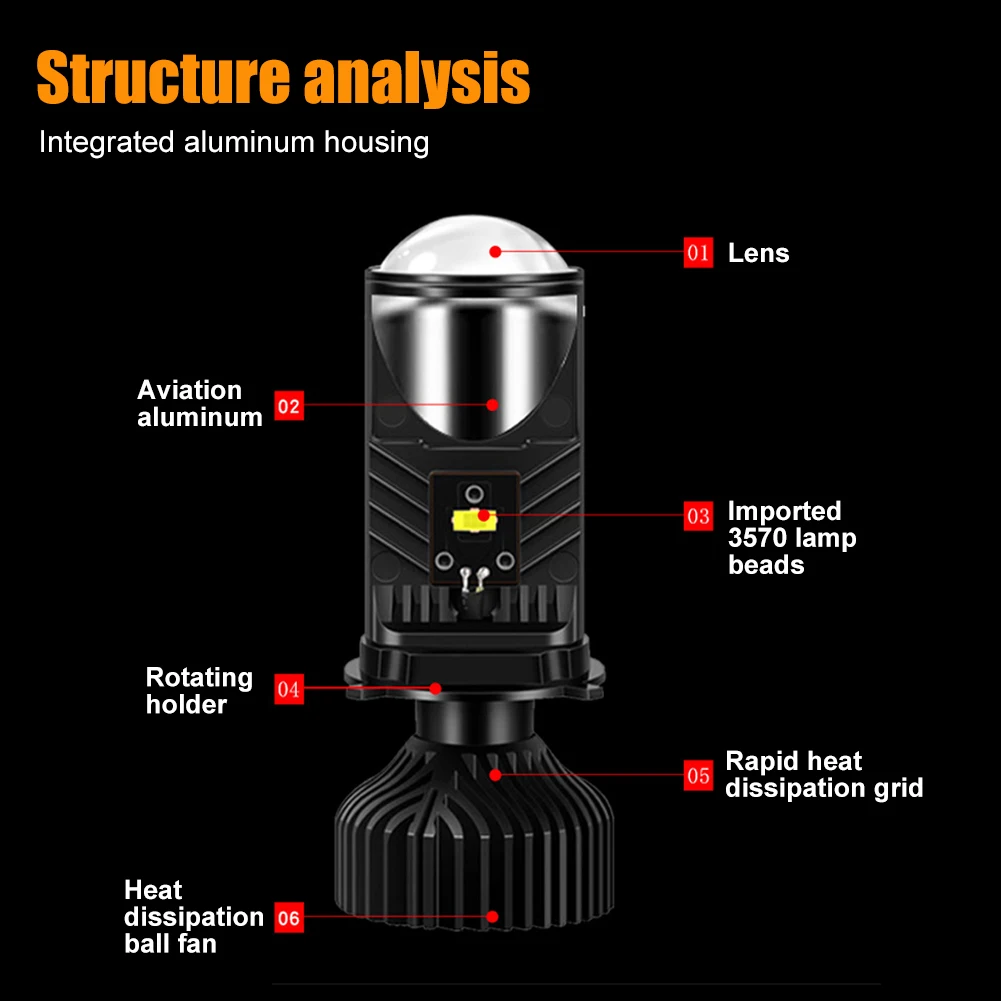 Structure analysis

Integrated aluminum housing

01 Lens

Aviation aluminum 02

03 Imported 3570 lamp beads

Rotating holder 04

05 Rapid heat dissipation grid

Heat dissipation ball fan 06