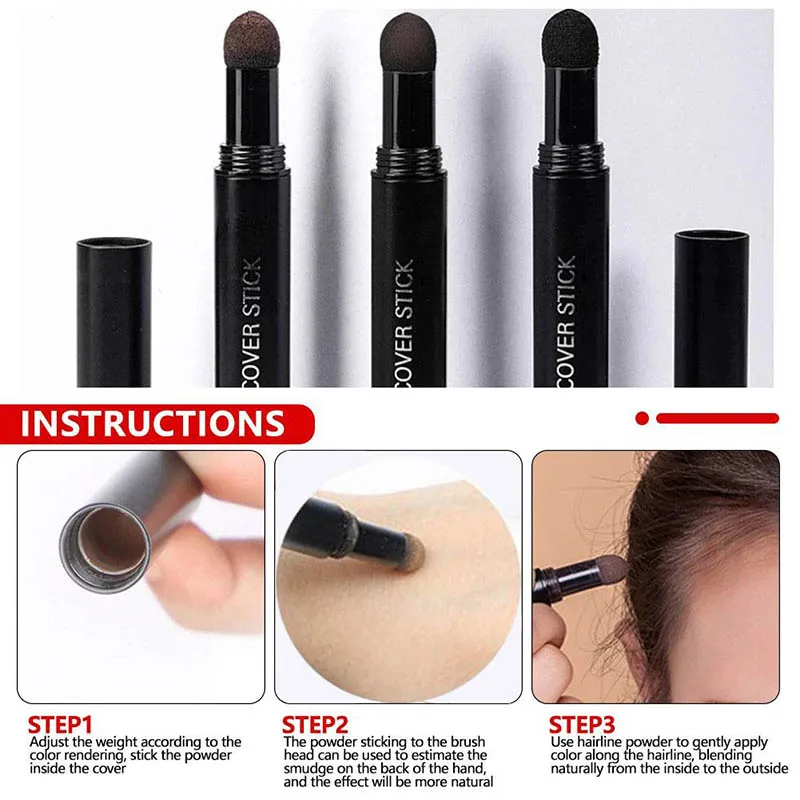 COVER STICK

COVER STICK

COVER STICK

INSTRUCTIONS

STEP1
Adjust the weight according to the color rendering, stick the powder inside the cover

STEP2
The powder sticking to the brush head can be used to estimate the smudge on the back of the hand, and the effect will be more natural

STEP3
Use hairline powder to gently apply color along the hairline, blending naturally from the inside to the outside