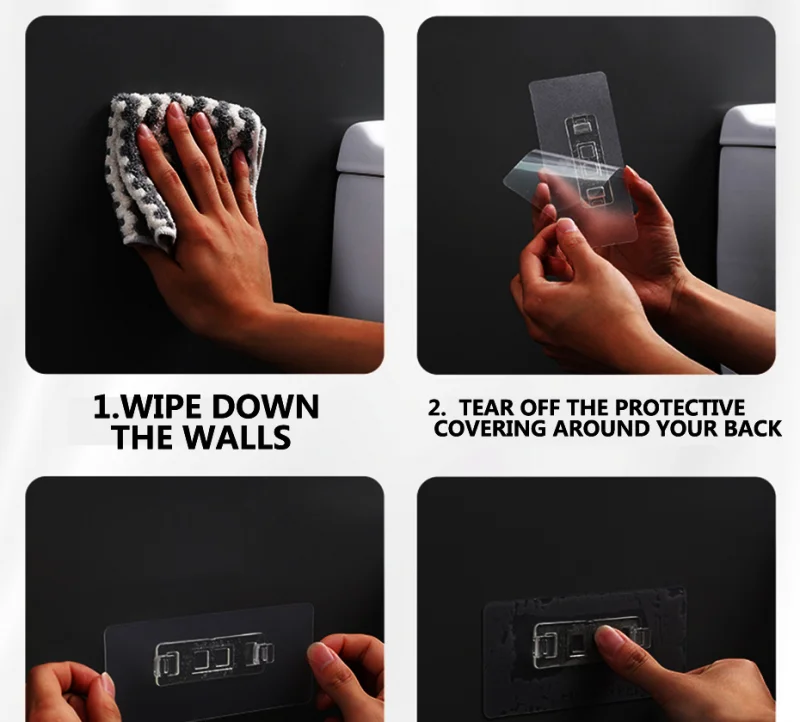 1.WIPE DOWN THE WALLS

2. TEAR OFF THE PROTECTIVE COVERING AROUND YOUR BACK