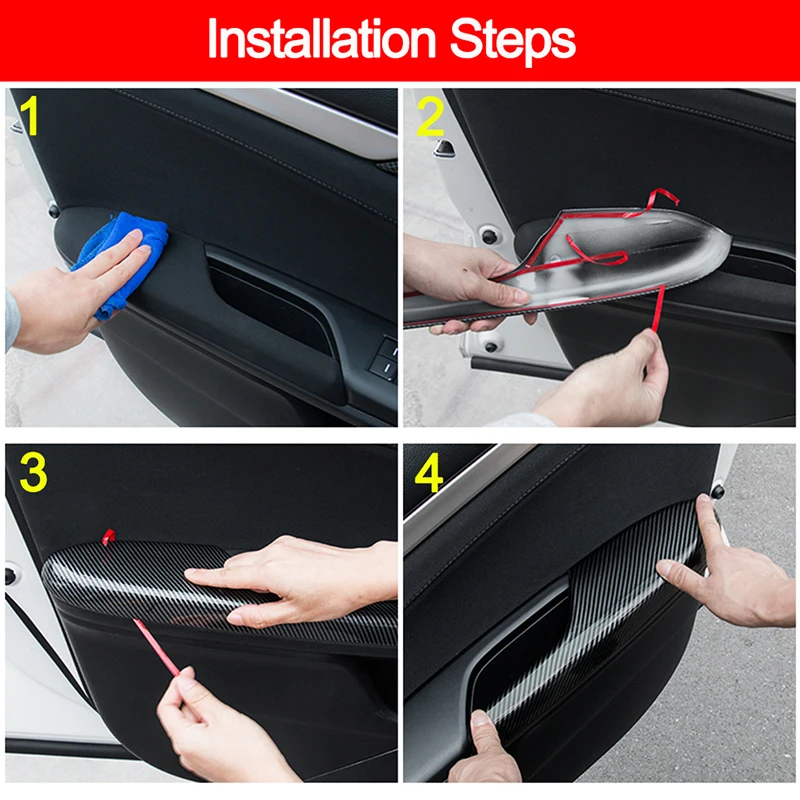 Installation Steps

1

2

3

4