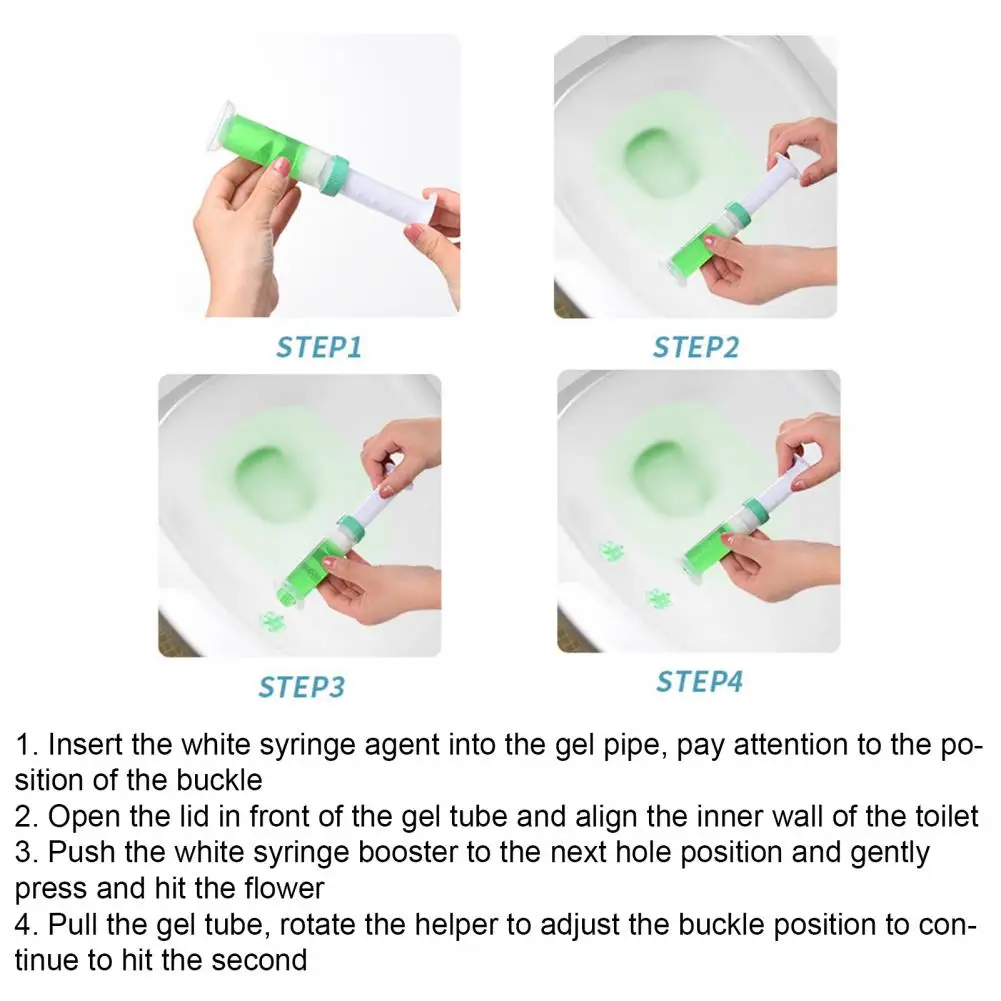 STEP1

STEP2

STEP3

STEP4

1. Insert the white syringe agent into the gel pipe, pay attention to the position of the buckle
2. Open the lid in front of the gel tube and align the inner wall of the toilet
3. Push the white syringe booster to the next hole position and gently press and hit the flower
4. Pull the gel tube, rotate the helper to adjust the buckle position to continue to hit the second