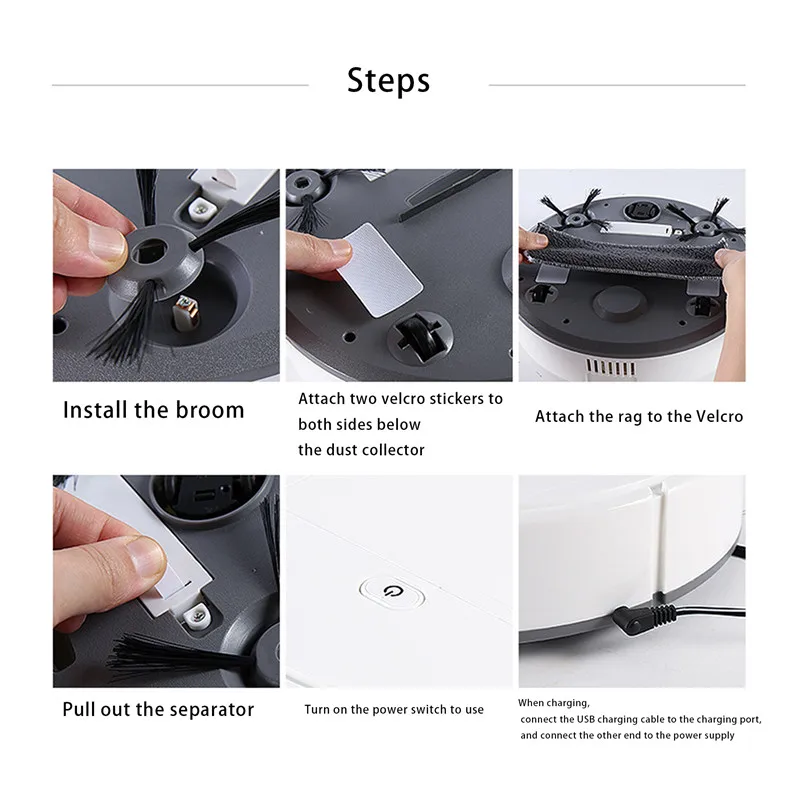 Steps

Install the broom

Attach two velcro stickers to both sides below the dust collector

Attach the rag to the Velcro

Pull out the separator

Turn on the power switch to use

When charging, connect the USB charging cable to the charging port, and connect the other end to the power supply