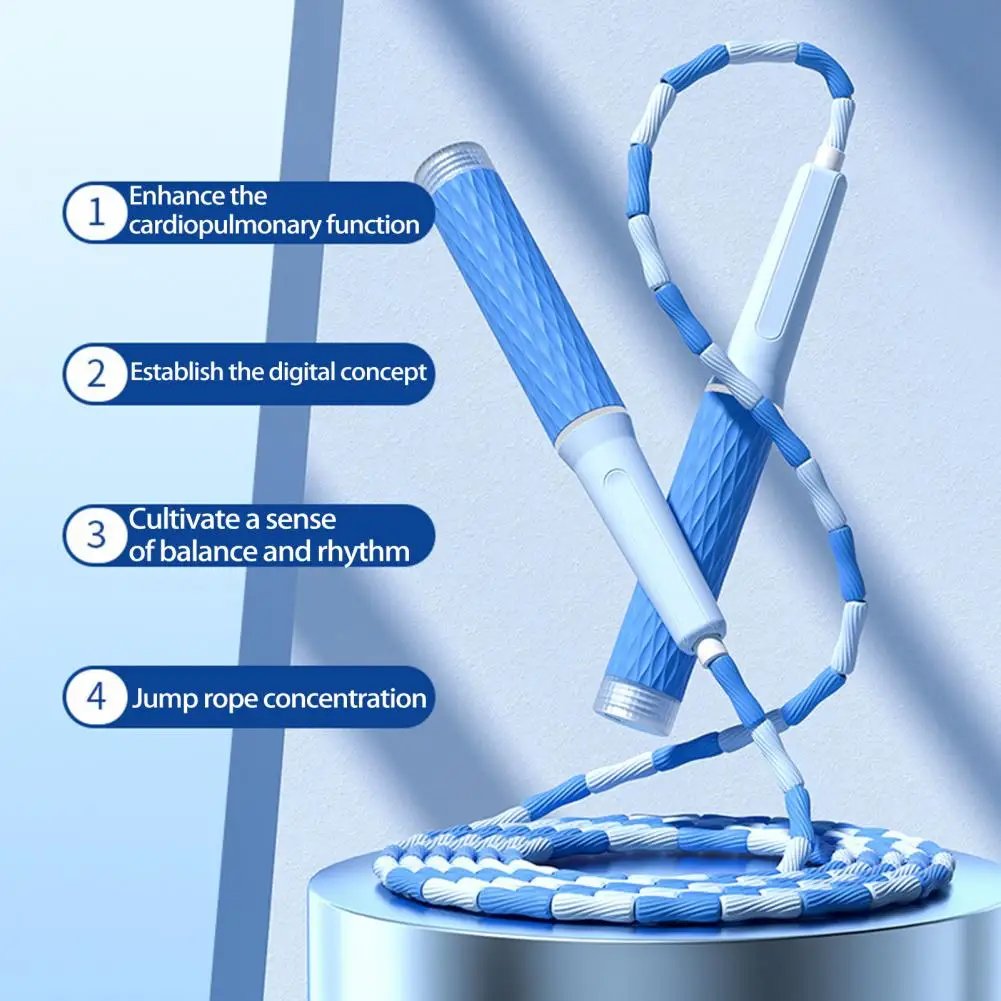 1 Enhance the cardiopulmonary function

2 Establish the digital concept

3 Cultivate a sense of balance and rhythm

4 Jump rope concentration