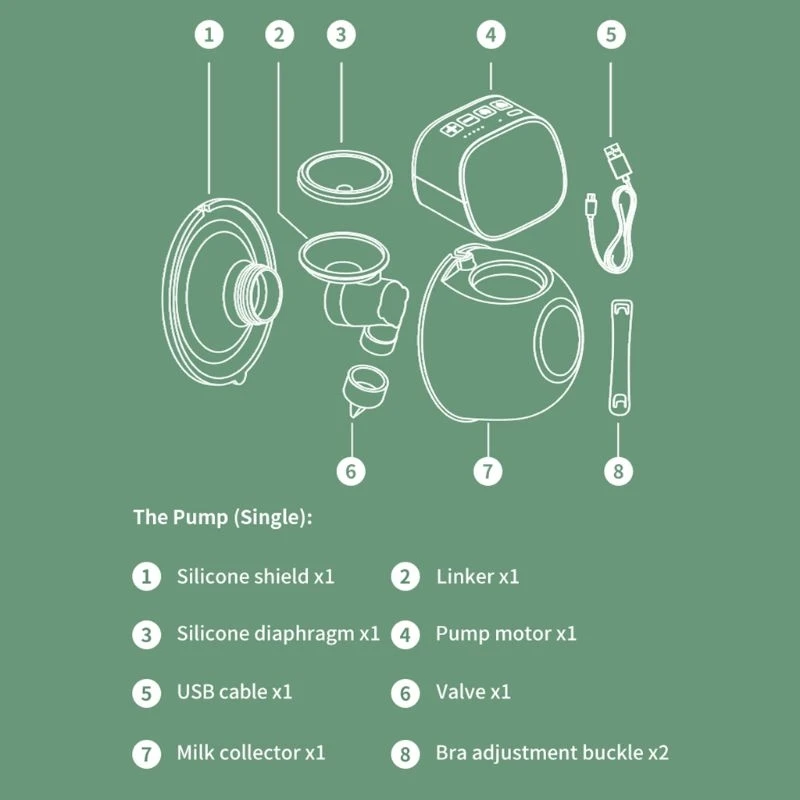 1 2 3 4 5

6 7 8

The Pump (Single):

1 Silicone shield x1
2 Linker x1
3 Silicone diaphragm x1
4 Pump motor x1
5 USB cable x1
6 Valve x1
7 Milk collector x1
8 Bra adjustment buckle x2