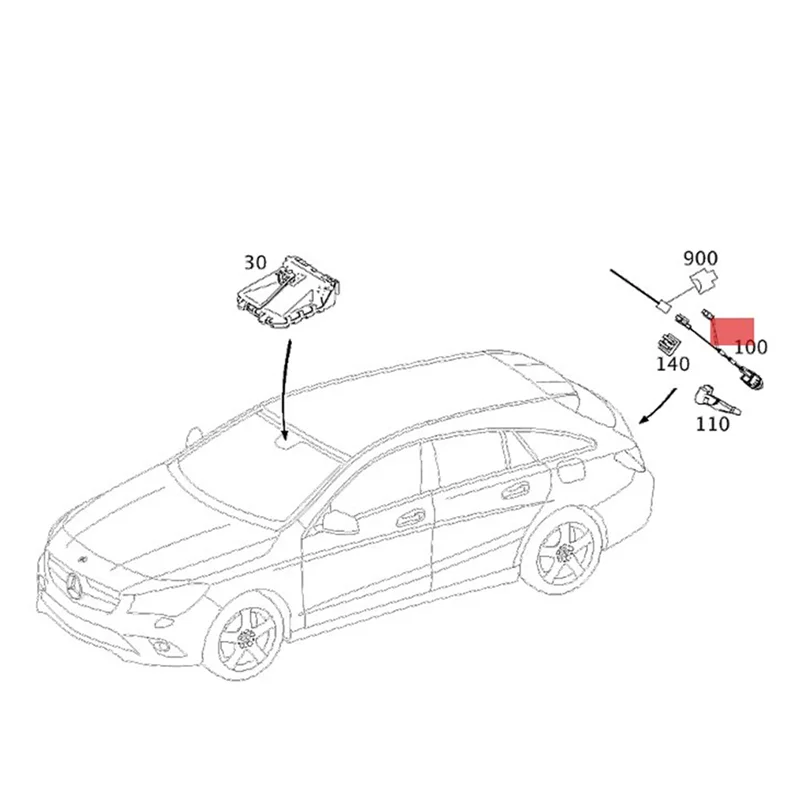 30

900

100

140

110