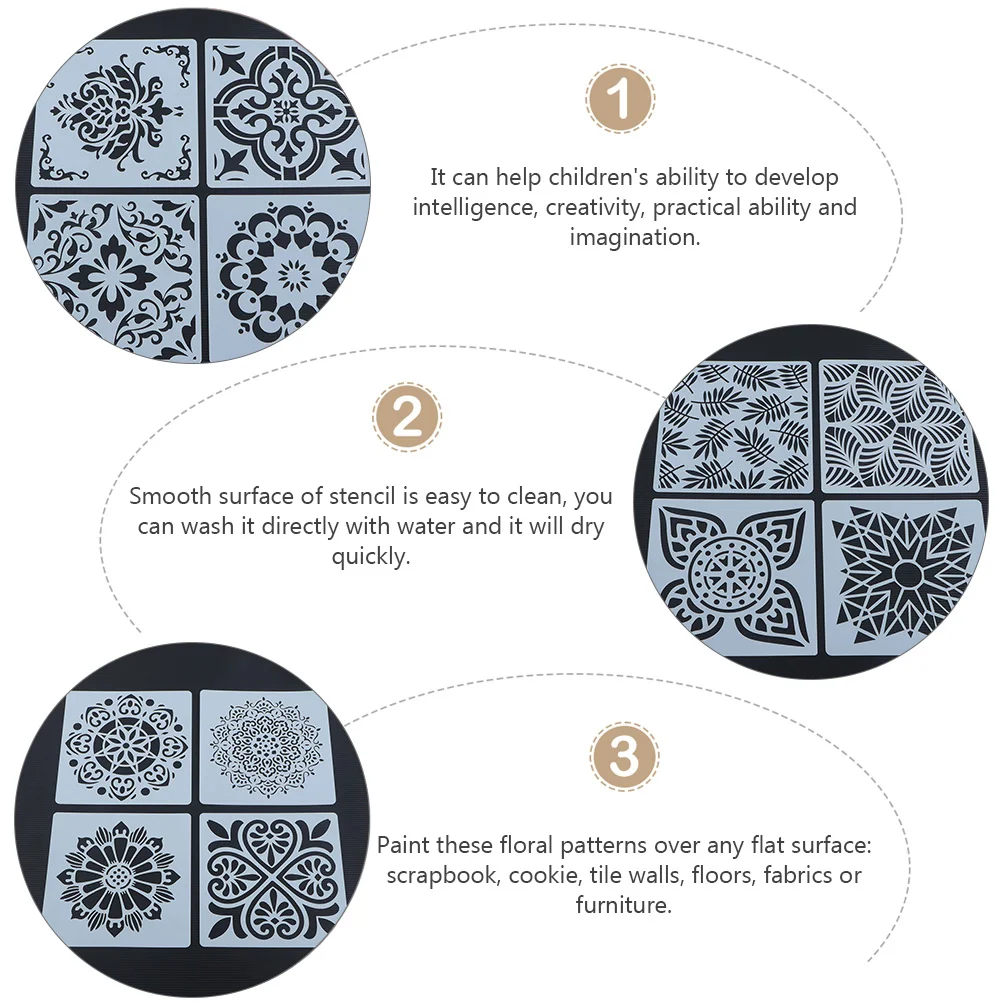 1

It can help children's ability to develop intelligence, creativity, practical ability and imagination.

2

Smooth surface of stencil is easy to clean, you can wash it directly with water and it will dry quickly.

3

Paint these floral patterns over any flat surface: scrapbook, cookie, tile walls, floors, fabrics or furniture.