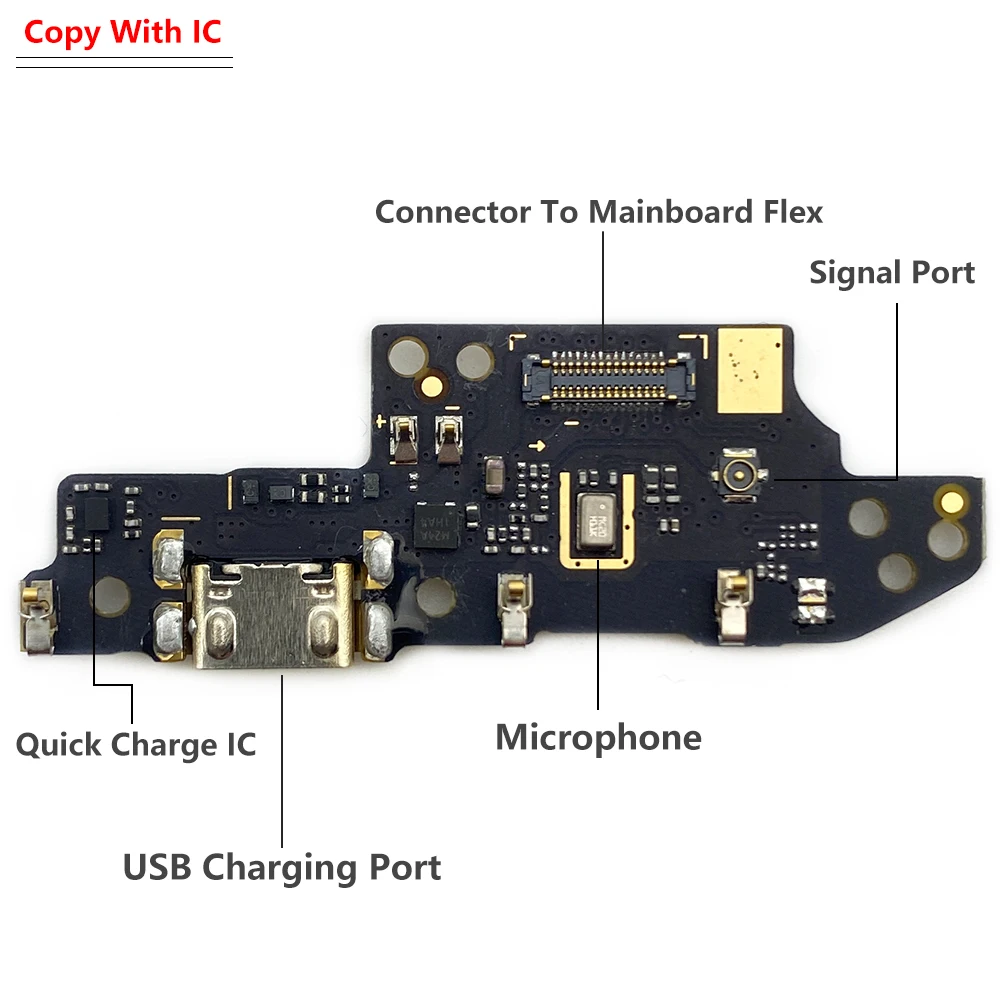 Copy With IC

Connector To Mainboard Flex

Signal Port

Quick Charge IC

Microphone

USB Charging Port