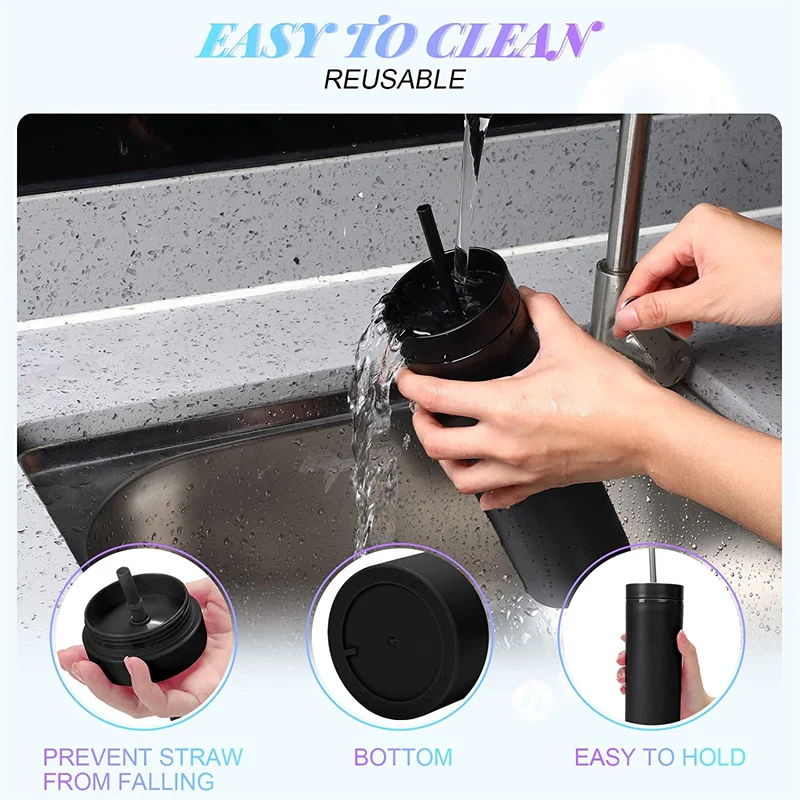 EASY TO CLEAN
REUSABLE

PREVENT STRAW FROM FALLING

BOTTOM

EASY TO HOLD