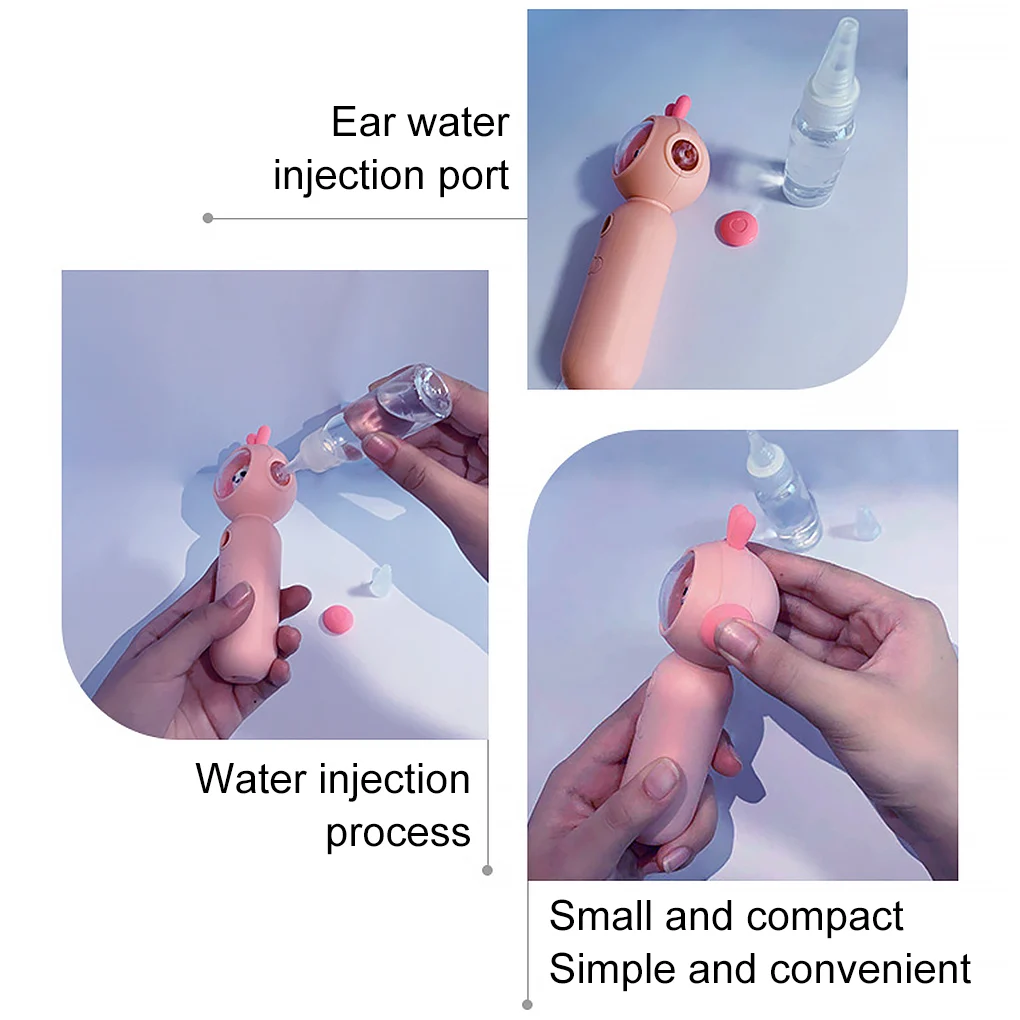 Ear water injection port

Water injection process

Small and compact
Simple and convenient