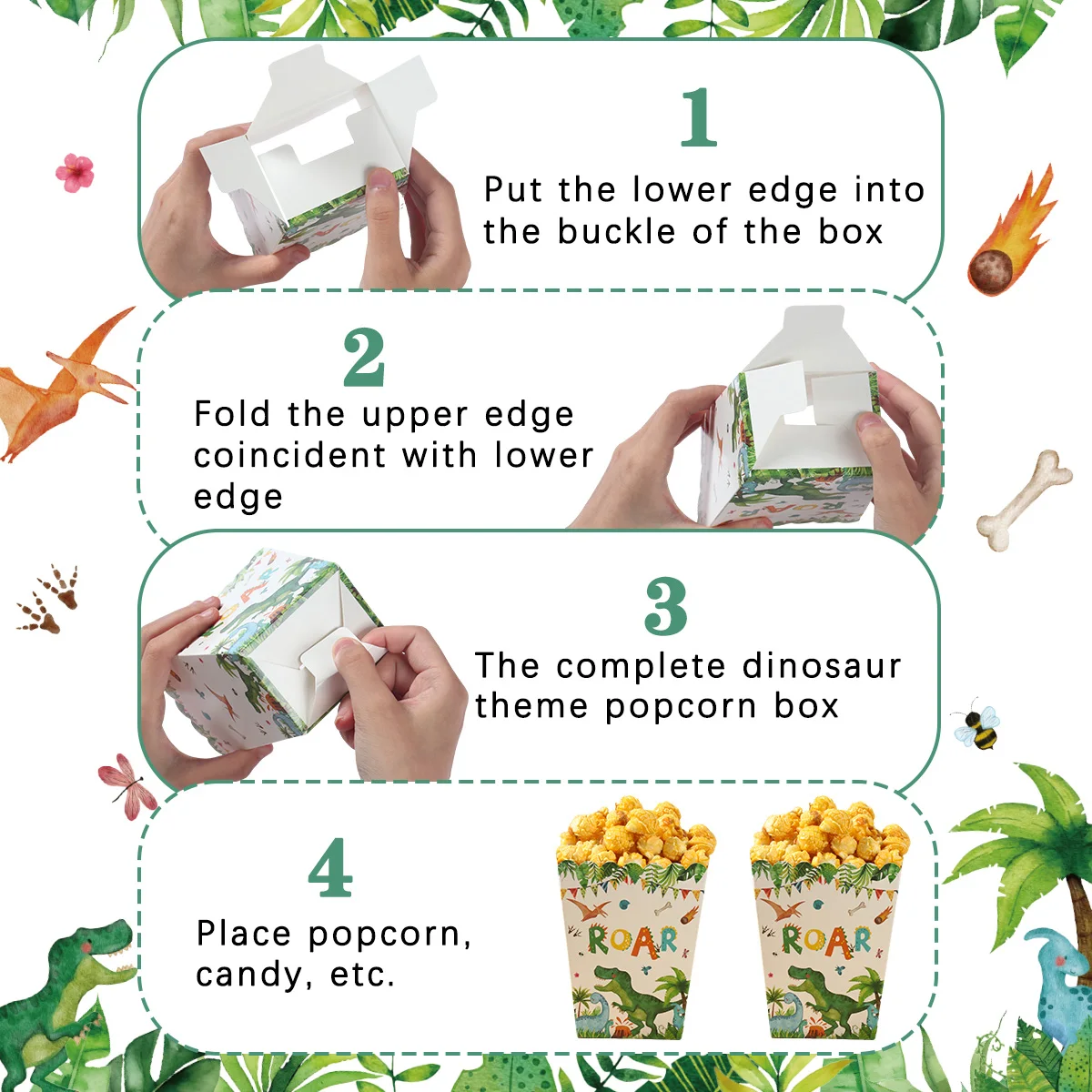 1

Put the lower edge into the buckle of the box

2

Fold the upper edge coincident with lower edge

3

The complete dinosaur theme popcorn box

4

Place popcorn, candy, etc.

ROAR

ROAR