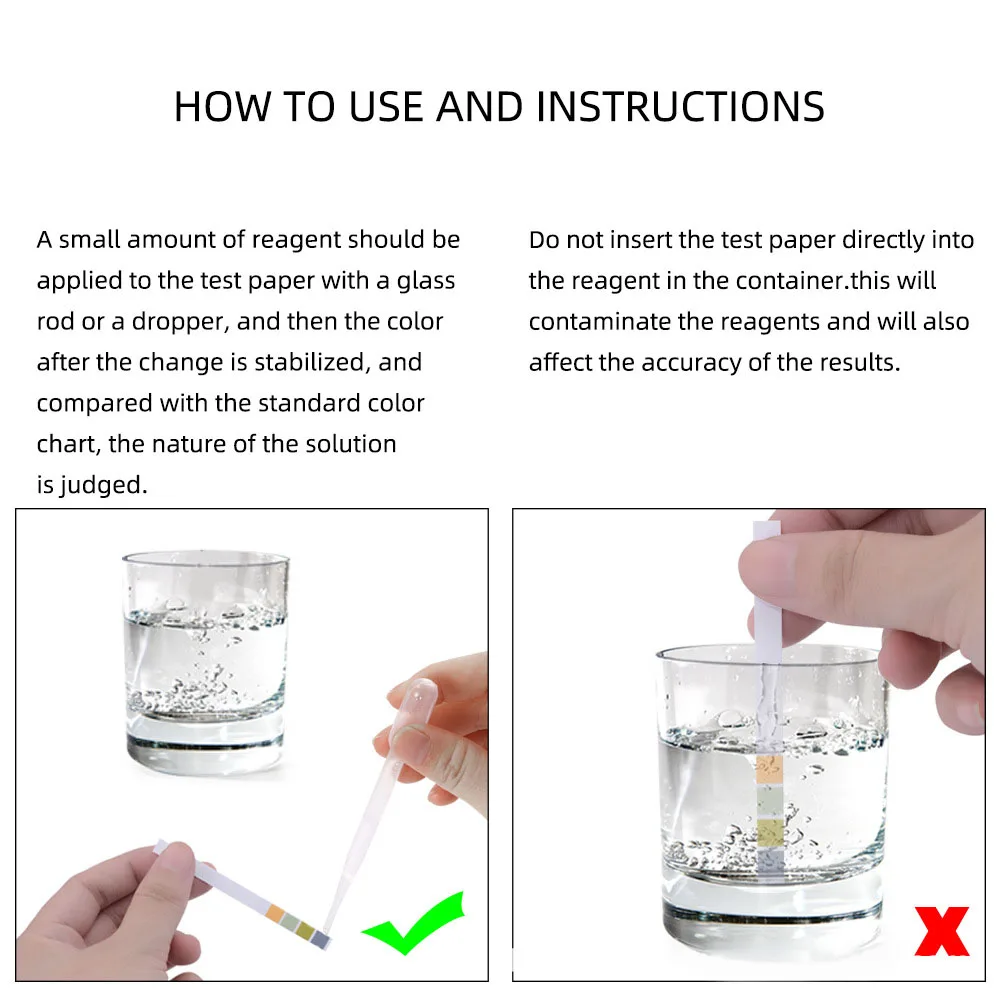 HOW TO USE AND INSTRUCTIONS

A small amount of reagent should be applied to the test paper with a glass rod or a dropper, and then the color after the change is stabilized, and compared with the standard color chart, the nature of the solution is judged.

Do not insert the test paper directly into the reagent in the container.this will contaminate the reagents and will also affect the accuracy of the results.