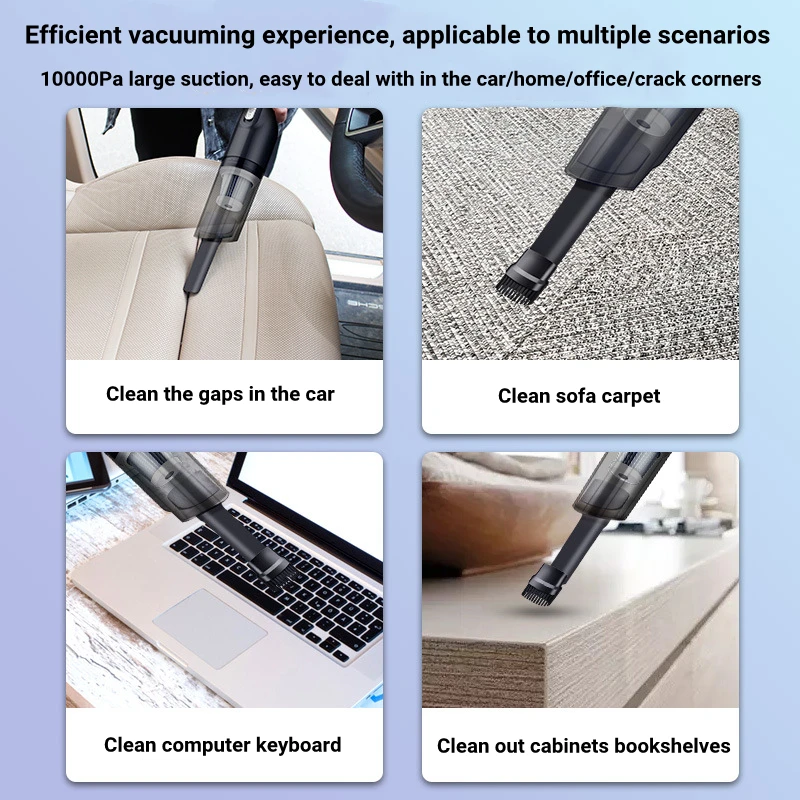 Efficient vacuuming experience, applicable to multiple scenarios

10000Pa large suction, easy to deal with in the car/home/office/crack corners

Clean the gaps in the car

Clean sofa carpet

Clean computer keyboard

Clean out cabinets bookshelves