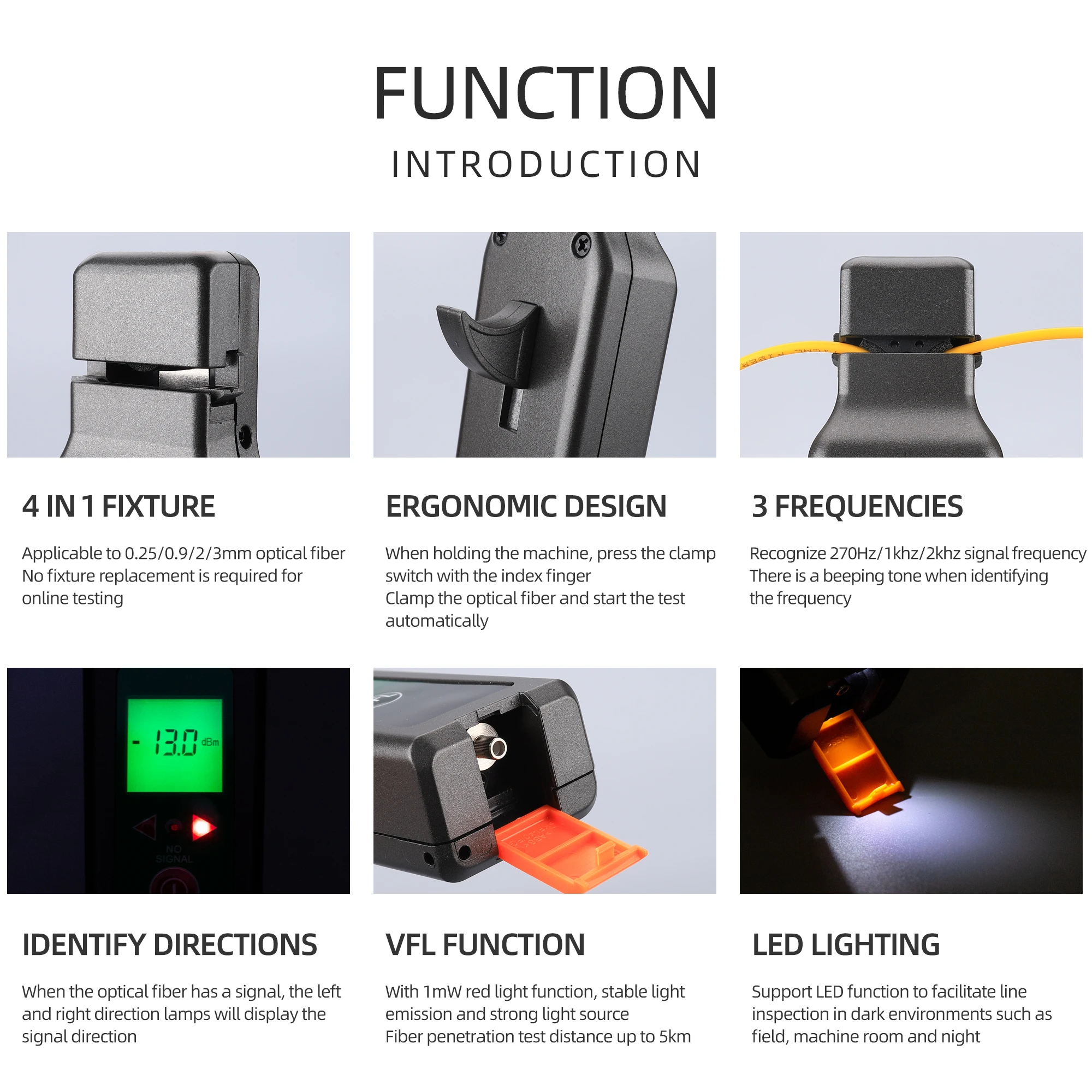 FUNCTION

INTRODUCTION

4 IN 1 FIXTURE

Applicable to 0.25/0.9/2/3mm optical fiber
No fixture replacement is required for online testing

ERGONOMIC DESIGN

When holding the machine, press the clamp switch with the index finger
Clamp the optical fiber and start the test automatically

3 FREQUENCIES

Recognize 270Hz/1khz/2khz signal frequency
There is a beeping tone when identifying the frequency

- 13.0 dBm

NO SIGNAL

IDENTIFY DIRECTIONS

When the optical fiber has a signal, the left and right direction lamps will display the signal direction

VFL FUNCTION

With 1mW red light function, stable light emission and strong light source
Fiber penetration test distance up to 5km

LED LIGHTING

Support LED function to facilitate line inspection in dark environments such as field, machine room and night