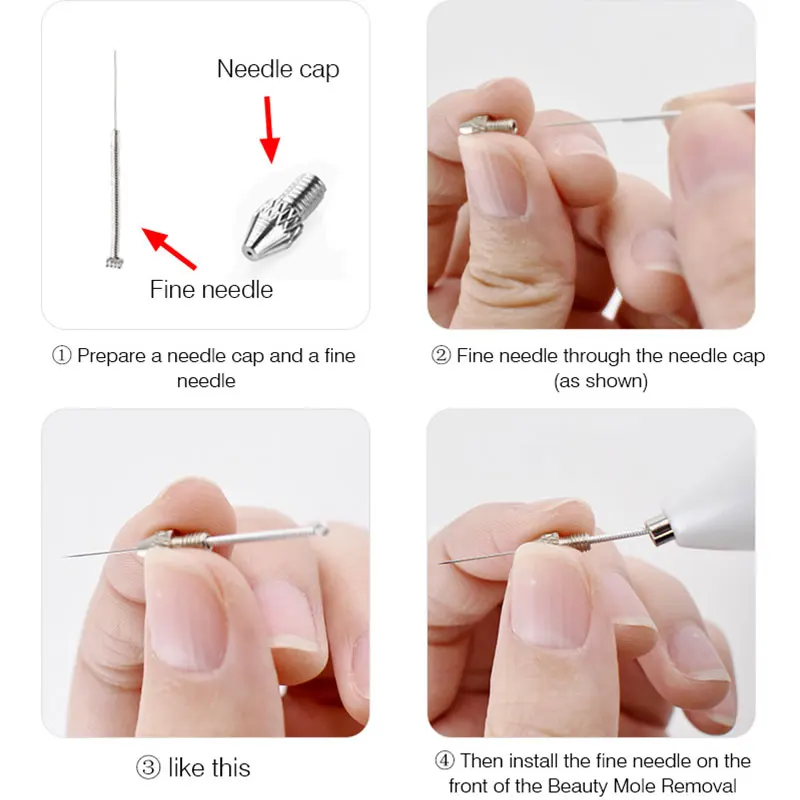 Needle cap

Fine needle

① Prepare a needle cap and a fine needle

② Fine needle through the needle cap (as shown)

③ like this

④ Then install the fine needle on the front of the Beauty Mole Removal