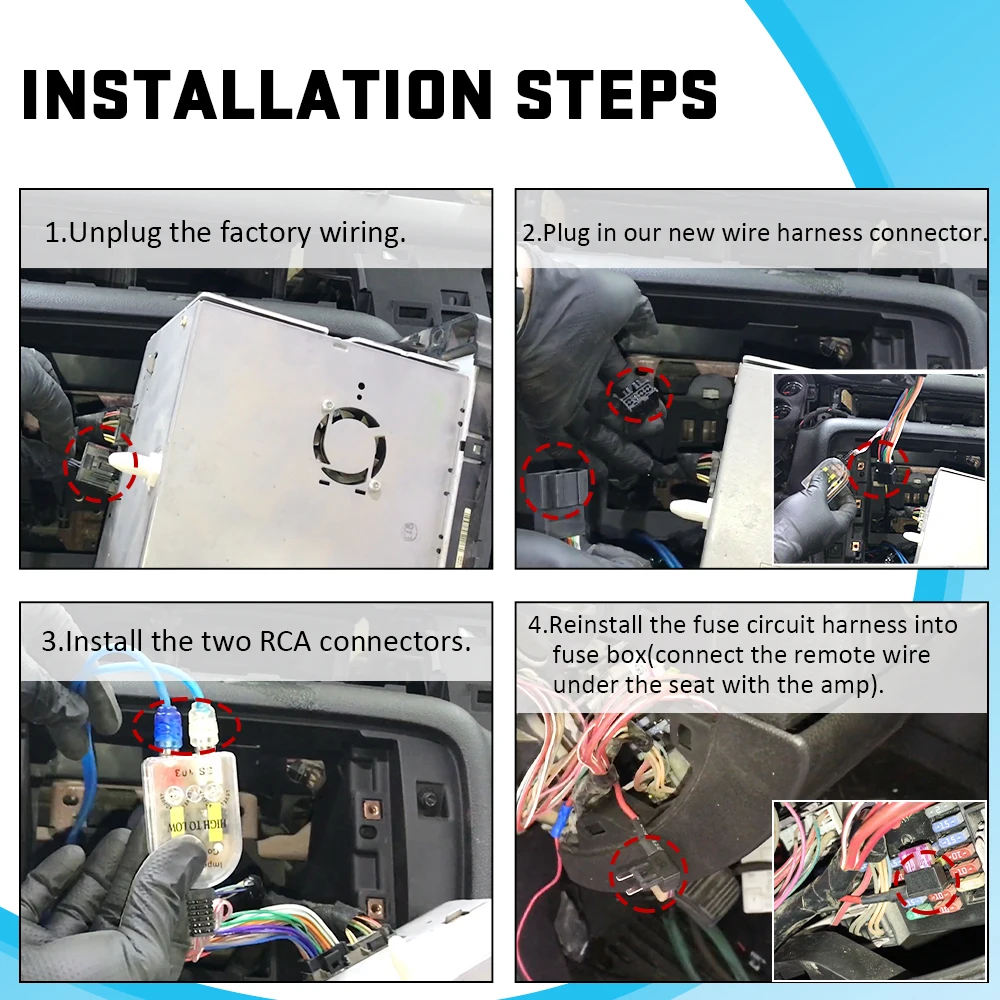 INSTALLATION STEPS

1.Unplug the factory wiring.

2.Plug in our new wire harness connector.

3.Install the two RCA connectors.

HIGH TO LOW

4.Reinstall the fuse circuit harness into fuse box(connect the remote wire under the seat with the amp).