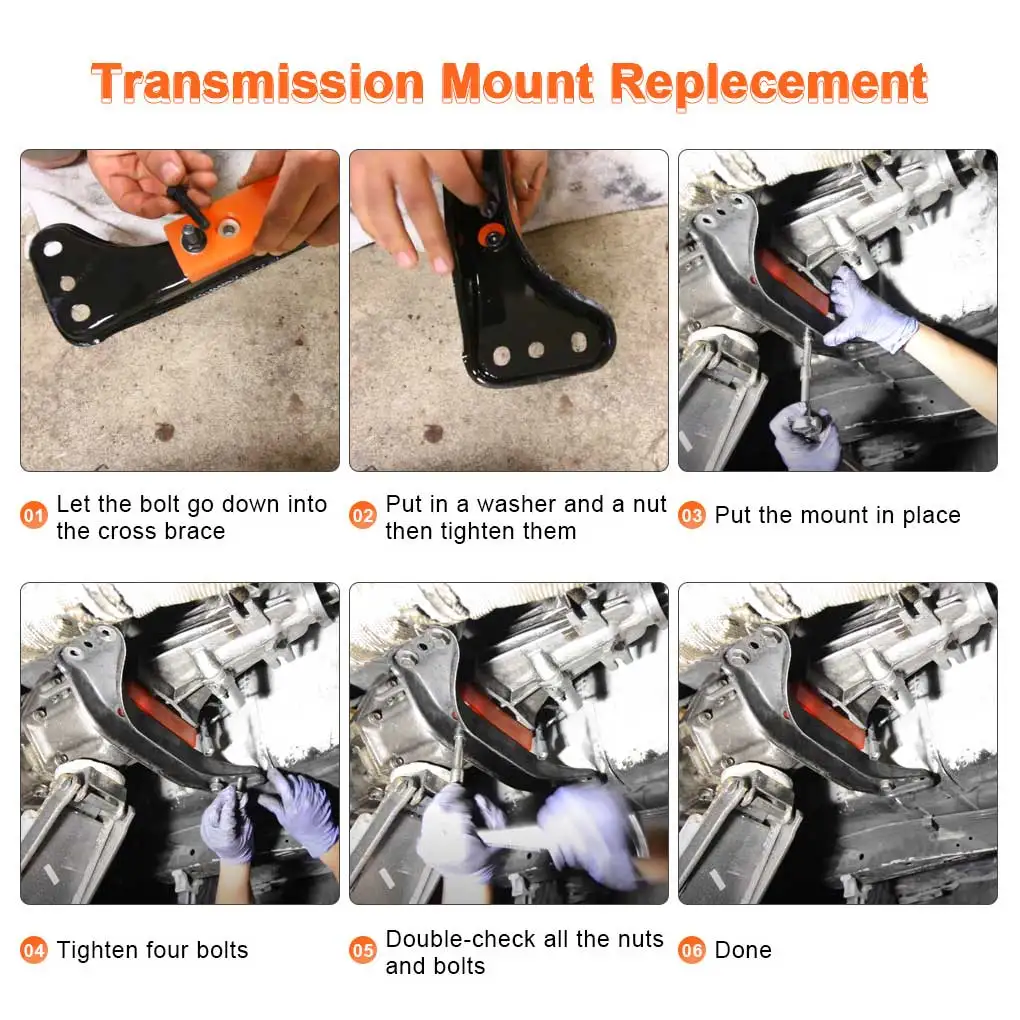 Transmission Mount Replecement

01 Let the bolt go down into the cross brace

02 Put in a washer and a nut then tighten them

03 Put the mount in place

04 Tighten four bolts

05 Double-check all the nuts and bolts

06 Done