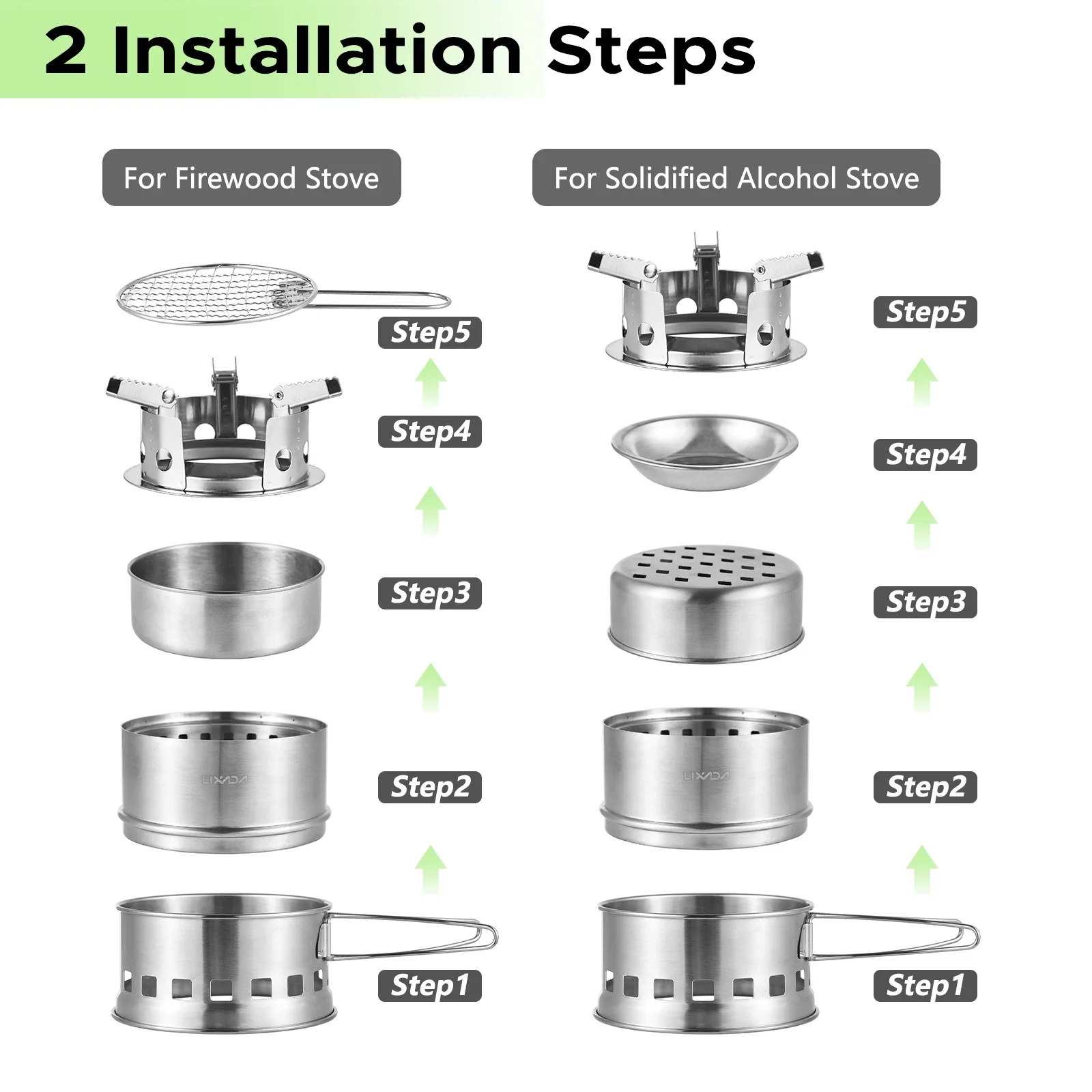 2 Installation Steps

For Firewood Stove

Step5

Step4

Step3

LIXADA

Step2

Step1

For Solidified Alcohol Stove

Step5

Step4

Step3

LIXADA

Step2

Step1